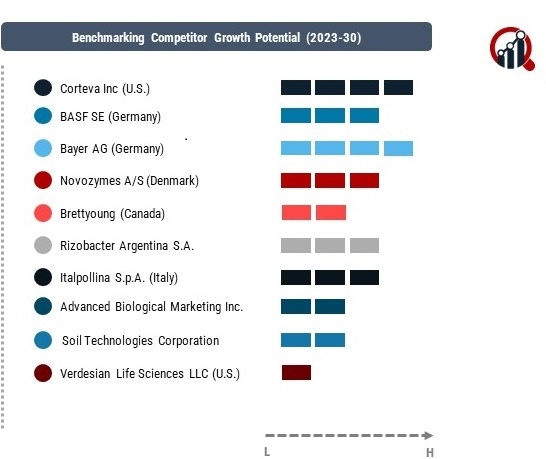 Benchmarking Competitor Growth Potential (2023-30)

Corteva Inc (U.S.)

BASF SE (Germany)

Bayer AG (Germany)

Novozymes A/S (Denmark)

Brettyoung (Canada)

Rizobacter Argentina S.A.

Italpollina S.p.A. (Italy)

Advanced Biological Marketing Inc.

Soil Technologies Corporation

Verdesian Life Sciences LLC (U.S.)

L

H