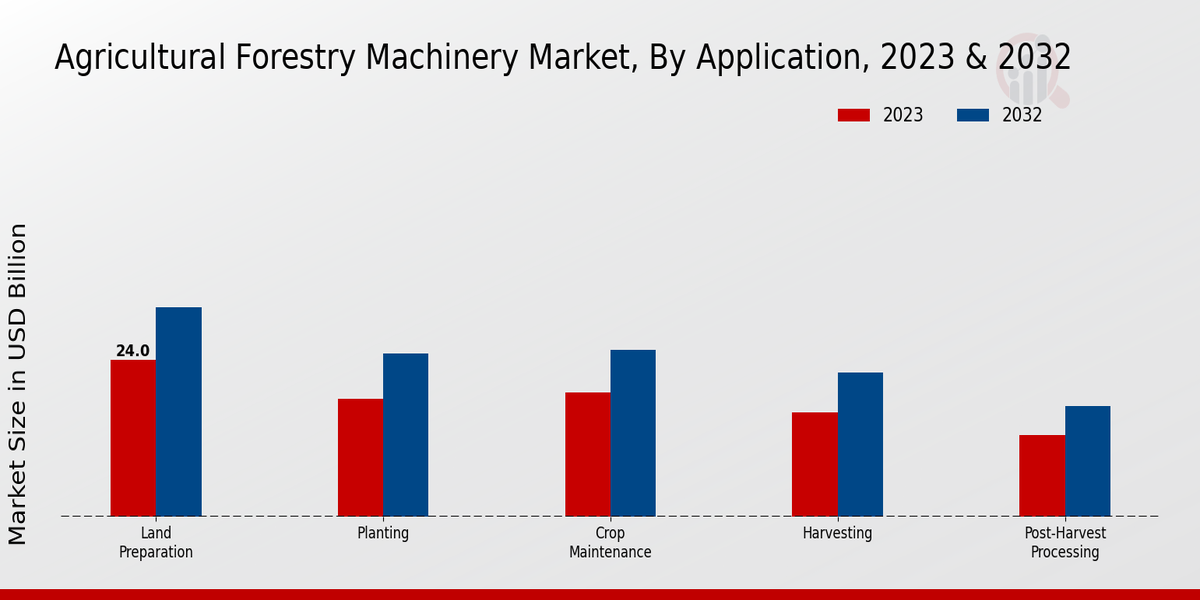 Agricultural Forestry Machinery Market, By Application, 2023 & 2032

2023
2032

Market Size in USD Billion

24.0

Land Preparation
Planting
Crop Maintenance
Harvesting
Post-Harvest Processing