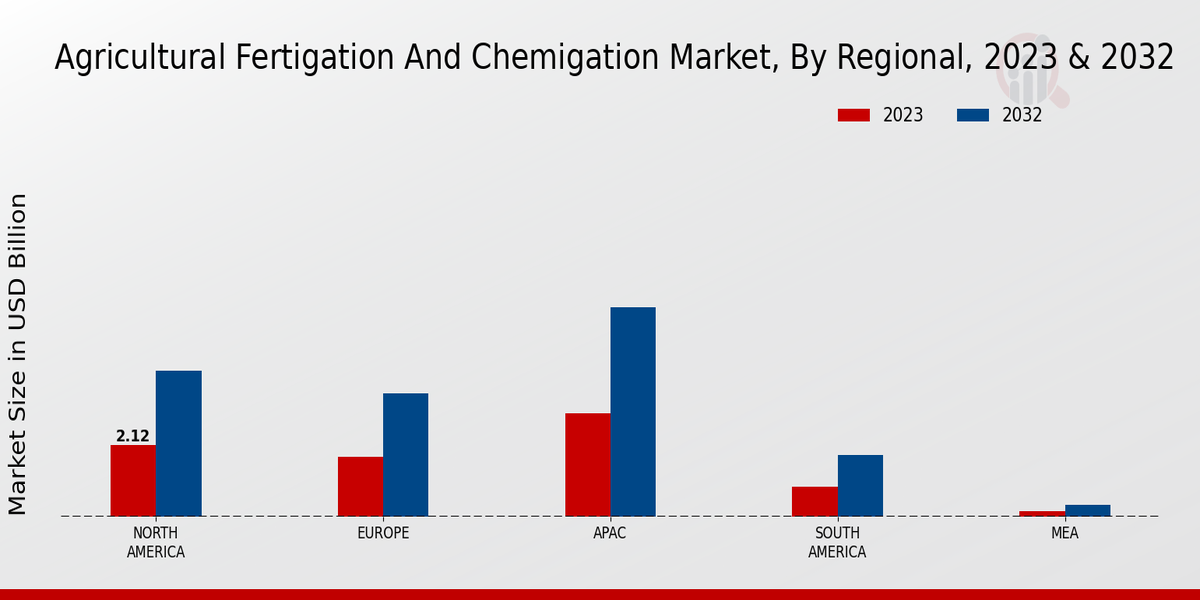 Agricultural Fertigation And Chemigation Market, By Regional, 2023 & 2032

2023
2032

Market Size in USD Billion

2.12

NORTH AMERICA
EUROPE
APAC
SOUTH AMERICA
MEA