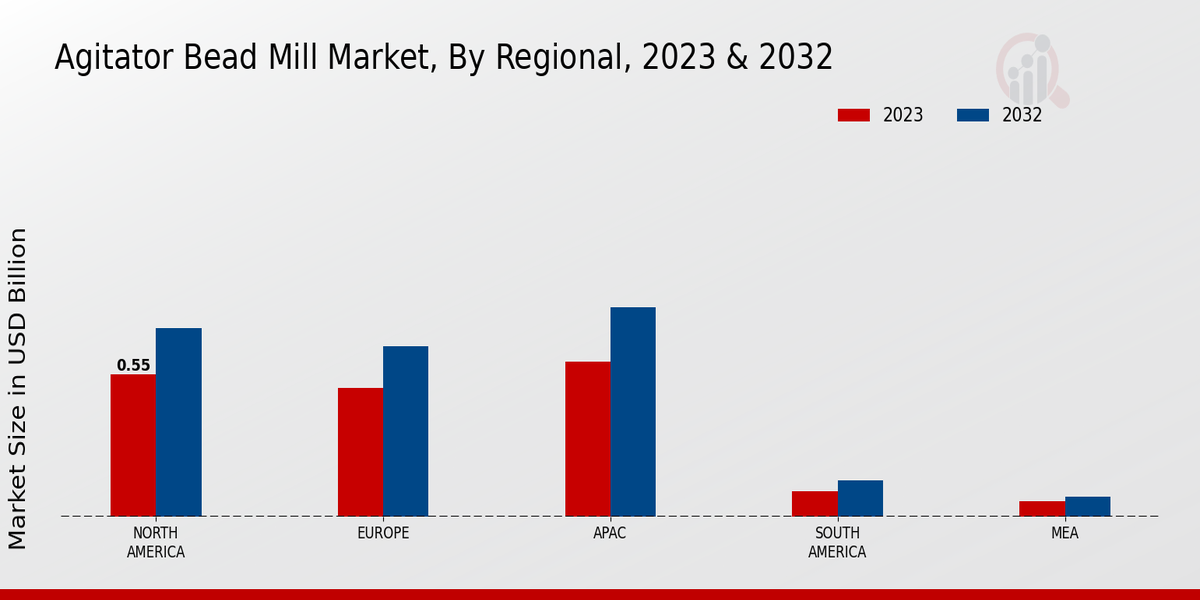 Agitator Bead Mill Market, By Regional, 2023 & 2032

2023
2032

Market Size in USD Billion

0.55

NORTH AMERICA
EUROPE
APAC
SOUTH AMERICA
MEA