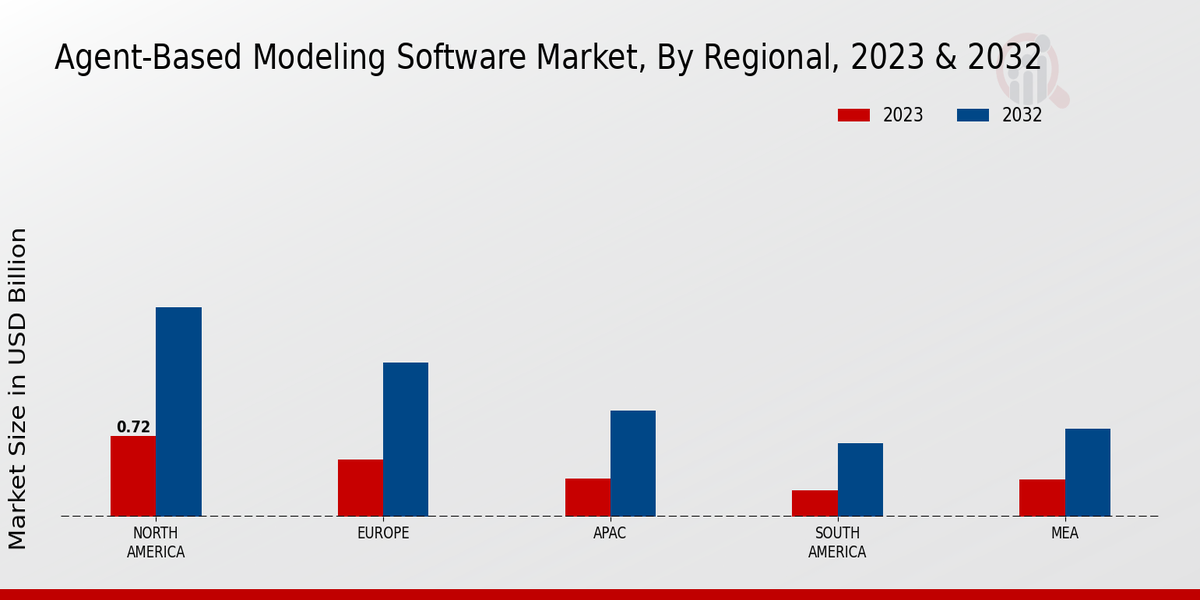 Agent-Based Modeling Software Market, By Regional, 2023 & 2032

2023
2032

Market Size in USD Billion

0.72

NORTH AMERICA
EUROPE
APAC
SOUTH AMERICA
MEA