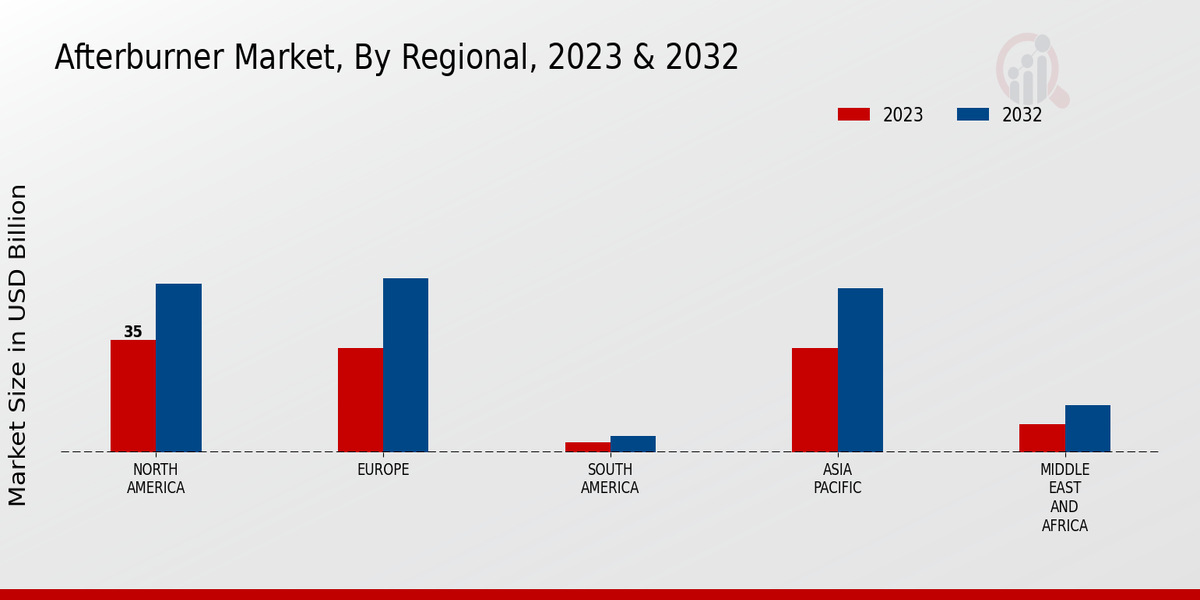 Afterburner Market, By Regional, 2023 & 2032

2023
2032

Market Size in USD Billion

35

NORTH AMERICA
EUROPE
SOUTH AMERICA
ASIA PACIFIC
MIDDLE EAST AND AFRICA