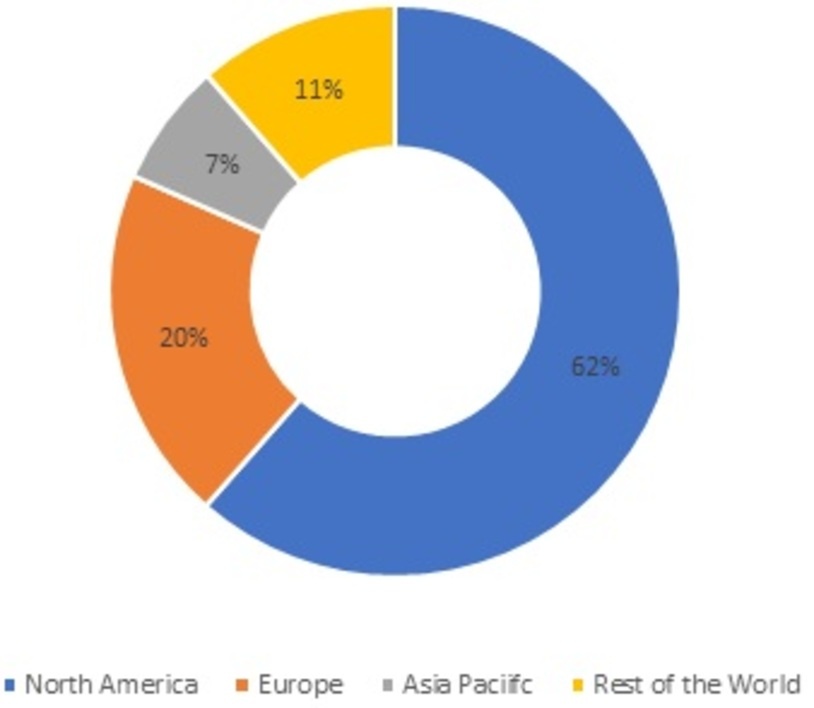 11%

7%

20%

62%

North America   Europe   Asia Paciifc   Rest of the World