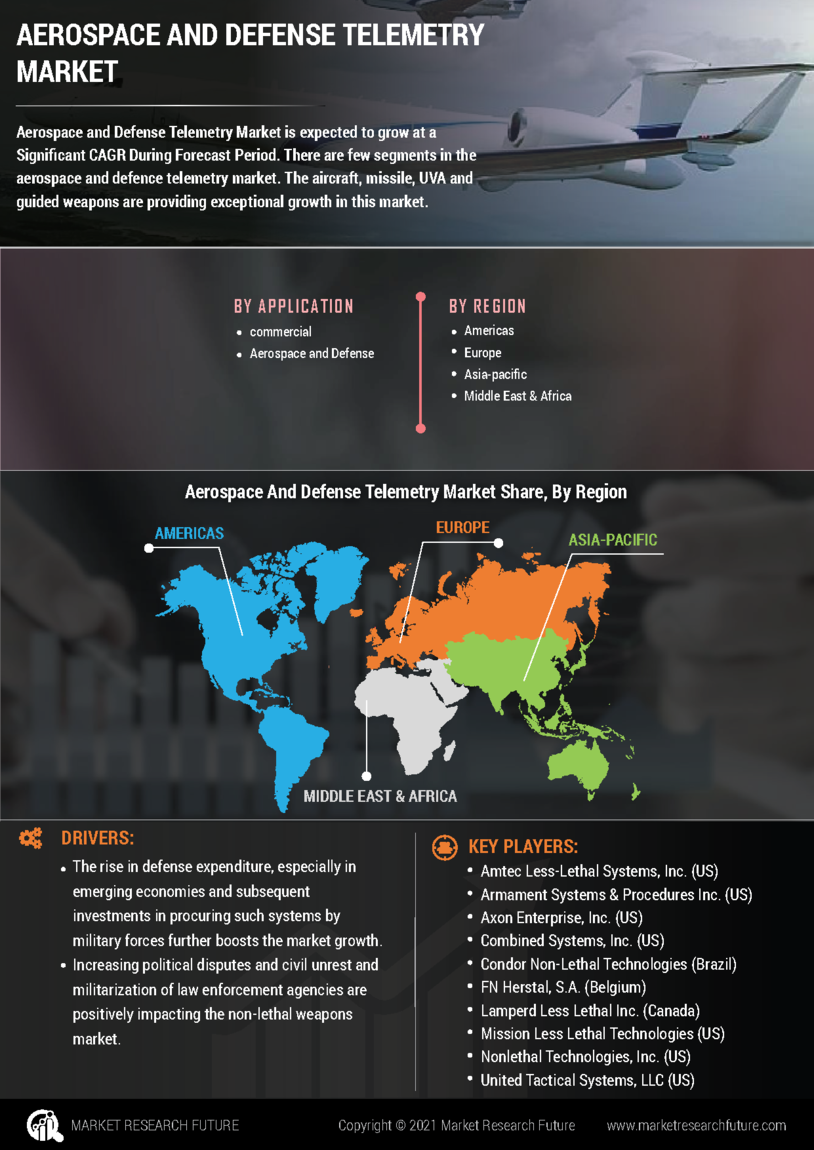 AEROSPACE AND DEFENSE TELEMETRY MARKET

Aerospace and Defense Telemetry Market is expected to grow at a Significant CAGR During Forecast Period. There are few segments in the aerospace and defence telemetry market. The aircraft, missile, UVA and guided weapons are providing exceptional growth in this market.

BY APPLICATION
- commercial
- Aerospace and Defense

BY REGION
- Americas
- Europe
- Asia-pacific
- Middle East & Africa

Aerospace And Defense Telemetry Market Share, By Region

AMERICAS
EUROPE
ASIA-PACIFIC
MIDDLE EAST & AFRICA

DRIVERS:
- The rise in defense expenditure, especially in emerging economies and subsequent investments in procuring such systems by military forces further boosts the market growth.
- Increasing political disputes and civil unrest and militarization of law enforcement agencies are positively impacting the non-lethal weapons market.

KEY PLAYERS:
- Amtec Less-Lethal Systems, Inc. (US)
- Armament Systems & Procedures Inc. (US)
- Axon Enterprise, Inc. (US)
- Combined Systems, Inc. (US)
- Condor Non-Lethal Technologies (Brazil)
- FN Herstal, S.A. (Belgium)
- Lamperd Less Lethal Inc. (Canada)
- Mission Less Lethal Technologies (US)
- Nonlethal Technologies, Inc. (US)
- United Tactical Systems, LLC (US)

MARKET RESEARCH FUTURE
Copyright © 2021 Market Research Future
www.marketresearchfuture.com