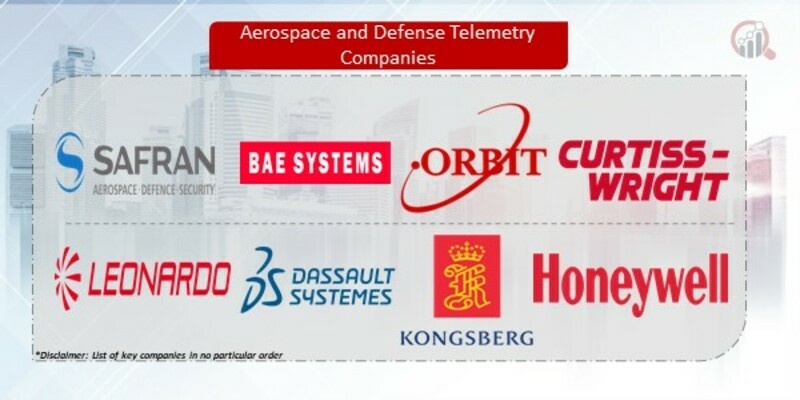 Aerospace and Defense Telemetry Companies

SAFRAN
AEROSPACE · DEFENCE · SECURITY

BAE SYSTEMS

ORBIT

CURTISS-WRIGHT

LEONARDO

DASSAULT SYSTEMES

KONGSBERG

Honeywell

*Disclaimer: List of key companies in no particular order