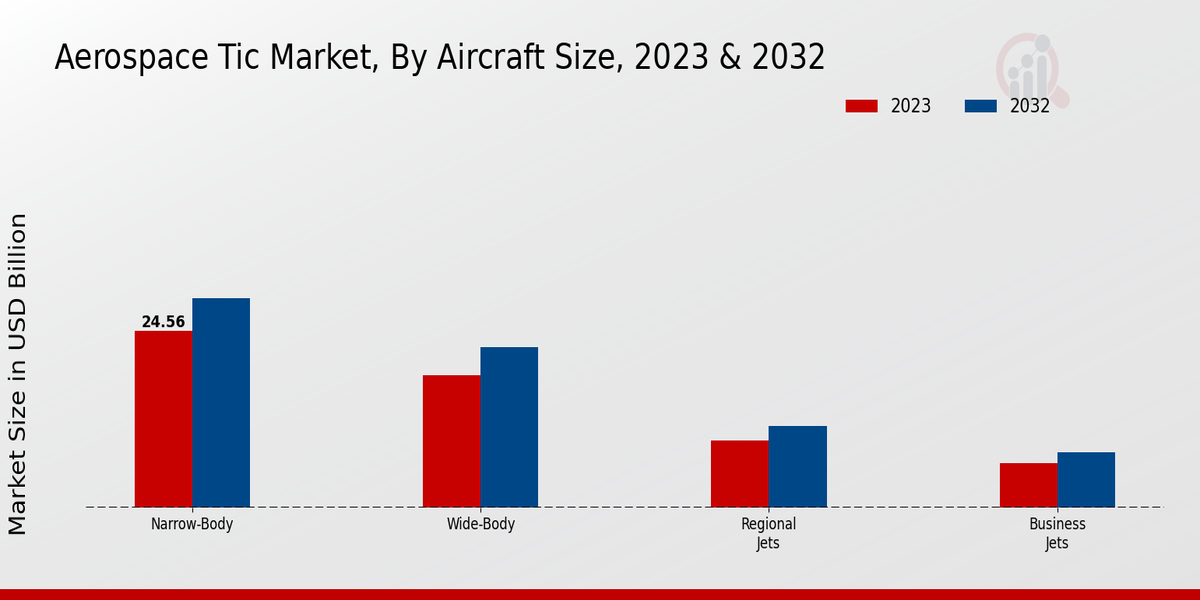 Aerospace Tic Market, By Aircraft Size, 2023 & 2032

2023
2032

Market Size in USD Billion

24.56

Narrow-Body
Wide-Body
Regional Jets
Business Jets