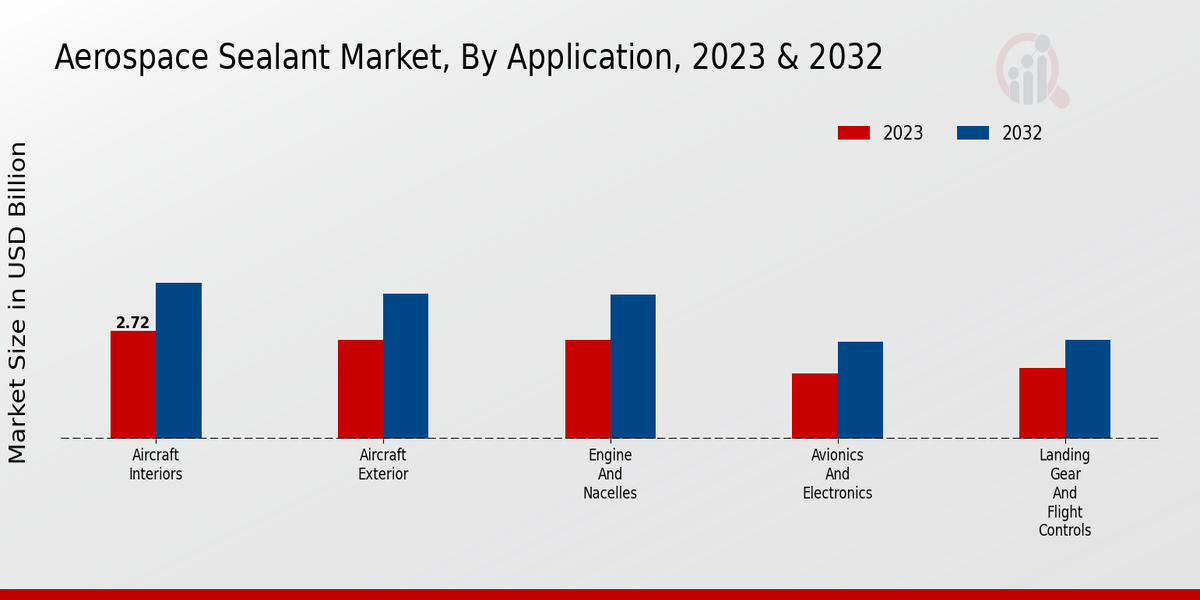 Aerospace Sealant Market, By Application, 2023 & 2032

2023 2032

Market Size in USD Billion

2.72

Aircraft Interiors

Aircraft Exterior

Engine And Nacelles

Avionics And Electronics

Landing Gear And Flight Controls