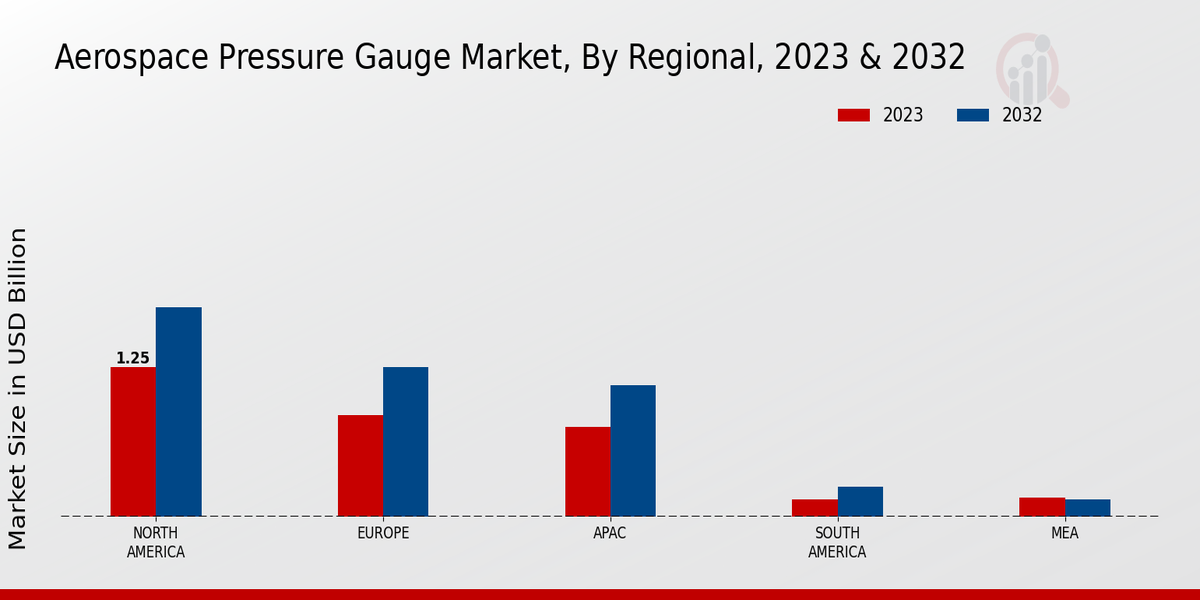 Aerospace Pressure Gauge Market, By Regional, 2023 & 2032

2023
2032

Market Size in USD Billion

1.25

NORTH AMERICA
EUROPE
APAC
SOUTH AMERICA
MEA