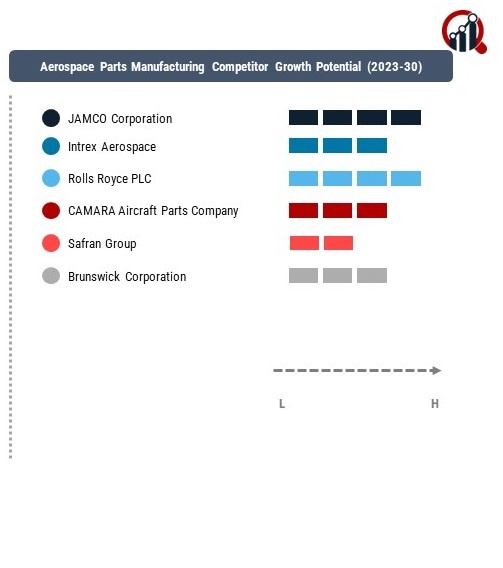 Aerospace Parts Manufacturing Competitor Growth Potential (2023-30)

JAMCO Corporation

Intrex Aerospace

Rolls Royce PLC

CAMARA Aircraft Parts Company

Safran Group

Brunswick Corporation

L

H