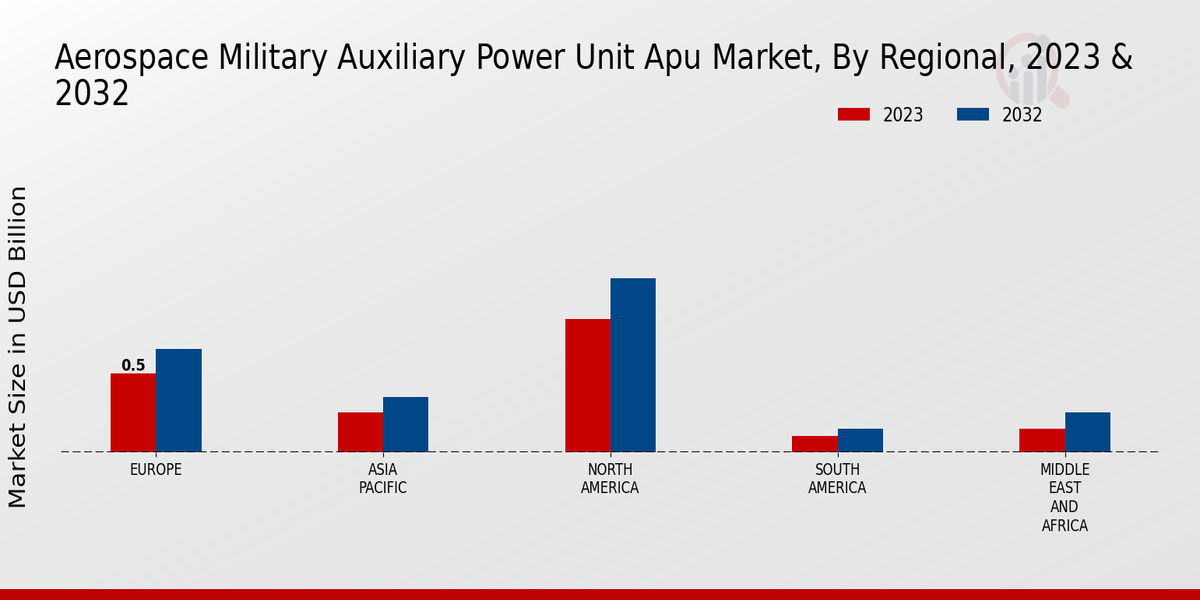 Aerospace Military Auxiliary Power Unit Apu Market, By Regional, 2023 & 2032

2023
2032

Market Size in USD Billion

0.5

EUROPE
ASIA PACIFIC
NORTH AMERICA
SOUTH AMERICA
MIDDLE EAST AND AFRICA