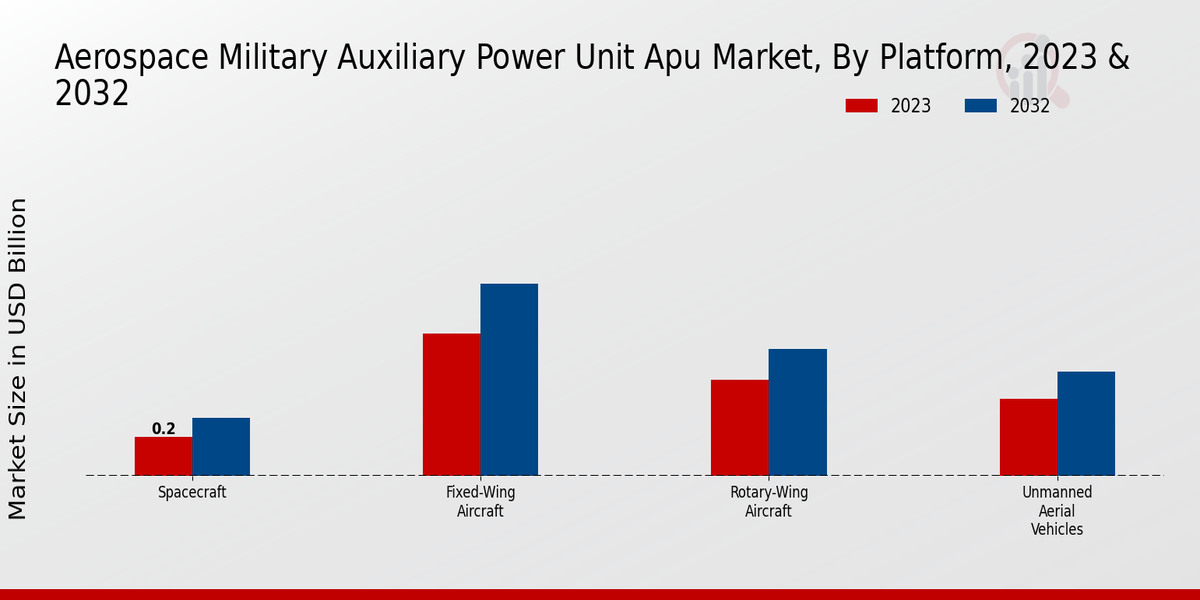 Aerospace Military Auxiliary Power Unit Apu Market, By Platform, 2023 & 2032

2023
2032

Market Size in USD Billion

0.2

Spacecraft

Fixed-Wing Aircraft

Rotary-Wing Aircraft

Unmanned Aerial Vehicles