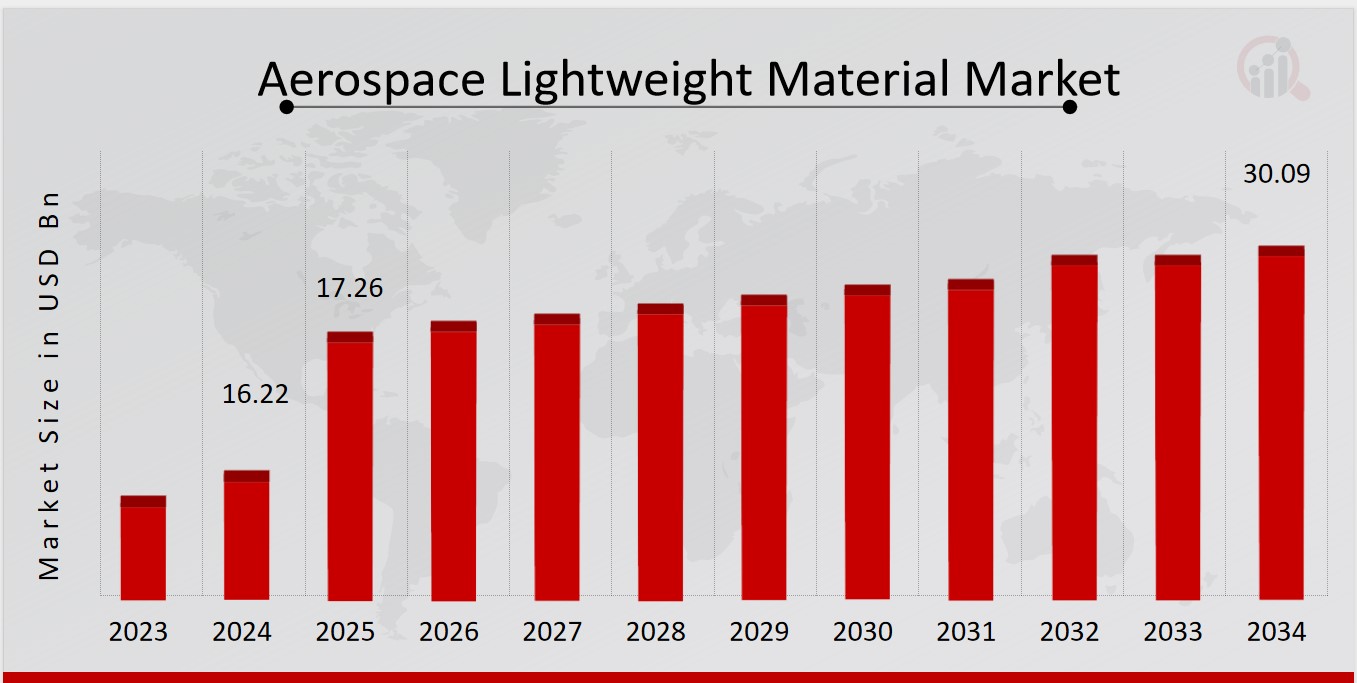 Aerospace Lightweight Material Market

Market Size in USD Bn

16.22
17.26
30.09

2023
2024
2025
2026
2027
2028
2029
2030
2031
2032
2033
2034