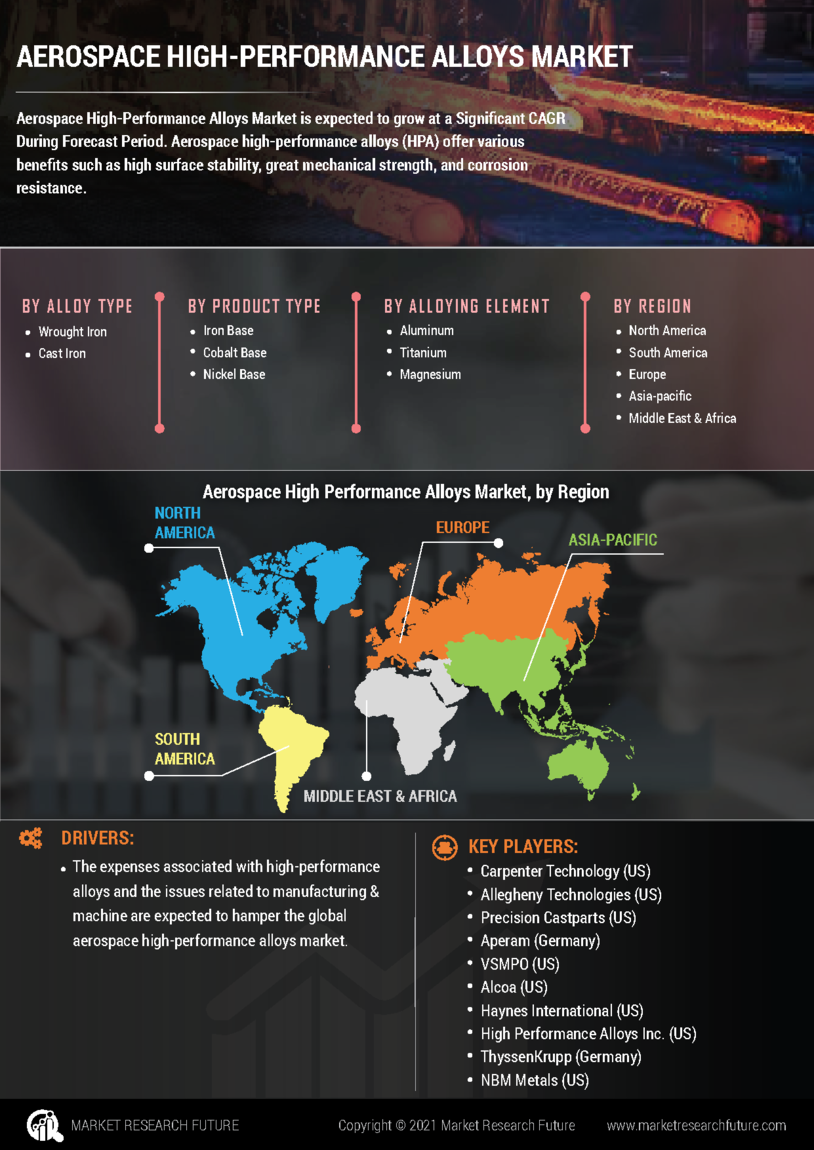 AEROSPACE HIGH-PERFORMANCE ALLOYS MARKET

Aerospace High-Performance Alloys Market is expected to grow at a Significant CAGR During Forecast Period. Aerospace high-performance alloys (HPA) offer various benefits such as high surface stability, great mechanical strength, and corrosion resistance.

BY ALLOY TYPE
- Wrought Iron
- Cast Iron

BY PRODUCT TYPE
- Iron Base
- Cobalt Base
- Nickel Base

BY ALLOYING ELEMENT
- Aluminum
- Titanium
- Magnesium

BY REGION
- North America
- South America
- Europe
- Asia-pacific
- Middle East & Africa

Aerospace High Performance Alloys Market, by Region

NORTH AMERICA

EUROPE

ASIA-PACIFIC

SOUTH AMERICA

MIDDLE EAST & AFRICA

DRIVERS:
- The expenses associated with high-performance alloys and the issues related to manufacturing & machine are expected to hamper the global aerospace high-performance alloys market.

KEY PLAYERS:
- Carpenter Technology (US)
- Allegheny Technologies (US)
- Precision Castparts (US)
- Aperam (Germany)
- VSMPO (US)
- Alcoa (US)
- Haynes International (US)
- High Performance Alloys Inc. (US)
- ThyssenKrupp (Germany)
- NBM Metals (US)

MARKET RESEARCH FUTURE

Copyright © 2021 Market Research Future

www.marketresearchfuture.com