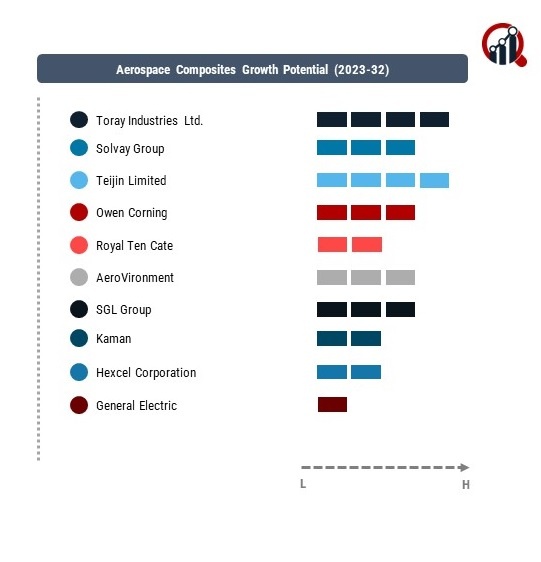 Aerospace Composites Growth Potential (2023-32)

Toray Industries Ltd.
Solvay Group
Teijin Limited
Owen Corning
Royal Ten Cate
AeroVironment
SGL Group
Kaman
Hexcel Corporation
General Electric

L
H