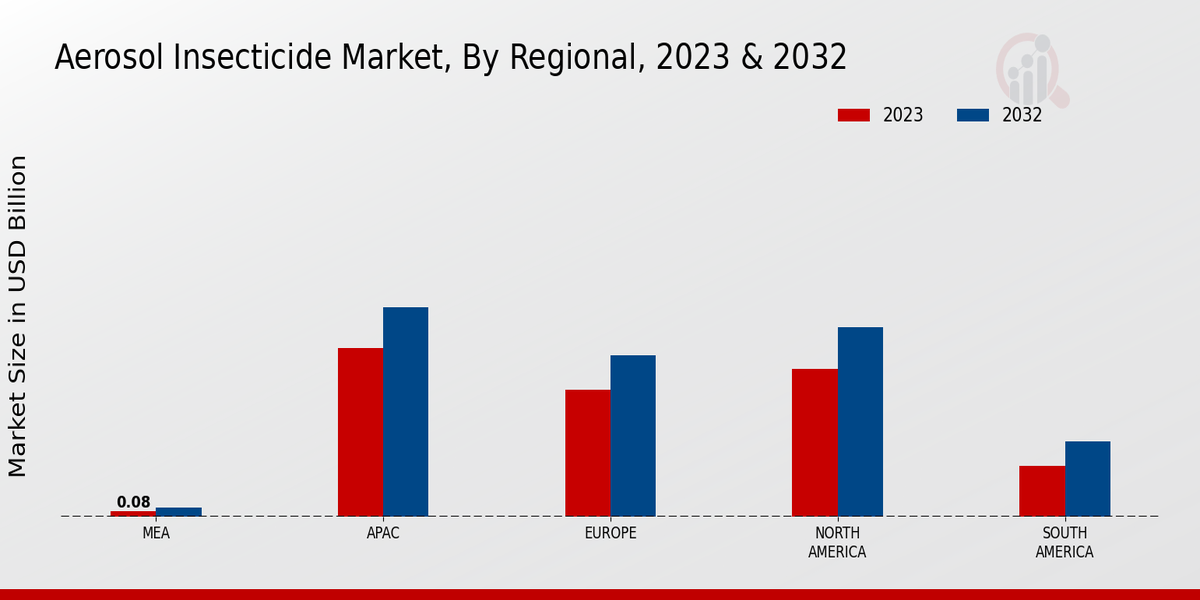 Aerosol Insecticide Market, By Regional, 2023 & 2032

2023
2032

Market Size in USD Billion

0.08

MEA
APAC
EUROPE
NORTH AMERICA
SOUTH AMERICA