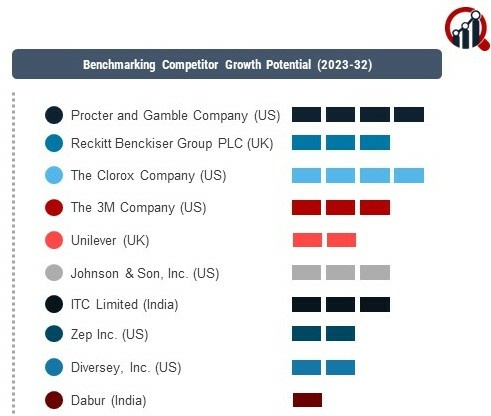 Benchmarking Competitor Growth Potential (2023-32)

Procter and Gamble Company (US)
Reckitt Benckiser Group PLC (UK)
The Clorox Company (US)
The 3M Company (US)
Unilever (UK)
Johnson & Son, Inc. (US)
ITC Limited (India)
Zep Inc. (US)
Diversey, Inc. (US)
Dabur (India)