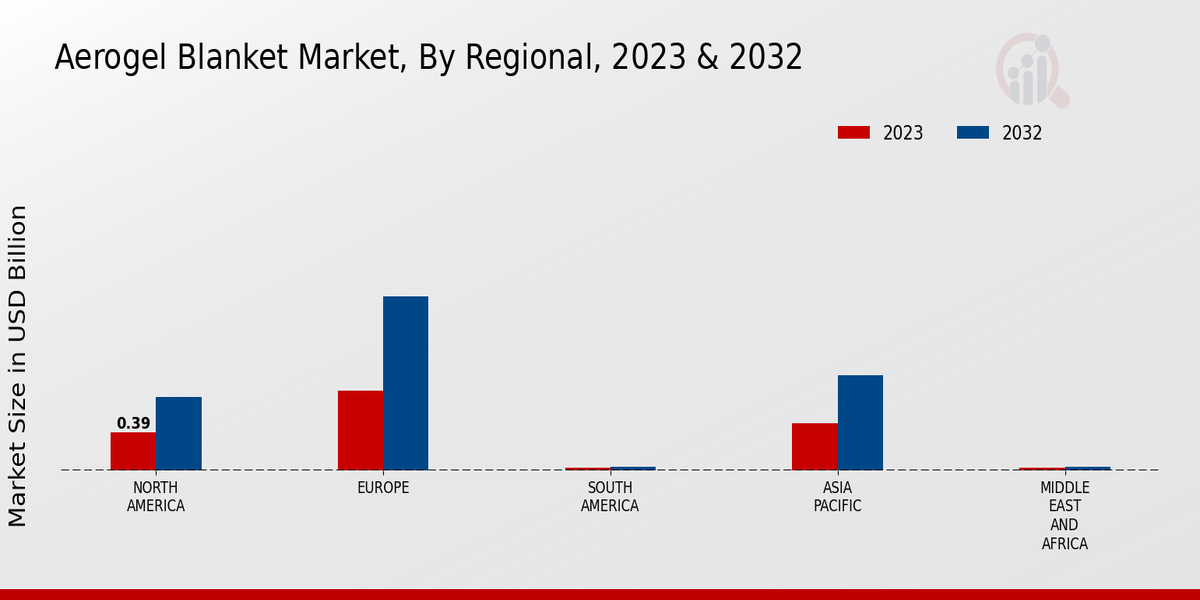 Aerogel Blanket Market, By Regional, 2023 & 2032

2023 2032

Market Size in USD Billion

0.39

NORTH AMERICA

EUROPE

SOUTH AMERICA

ASIA PACIFIC

MIDDLE EAST AND AFRICA