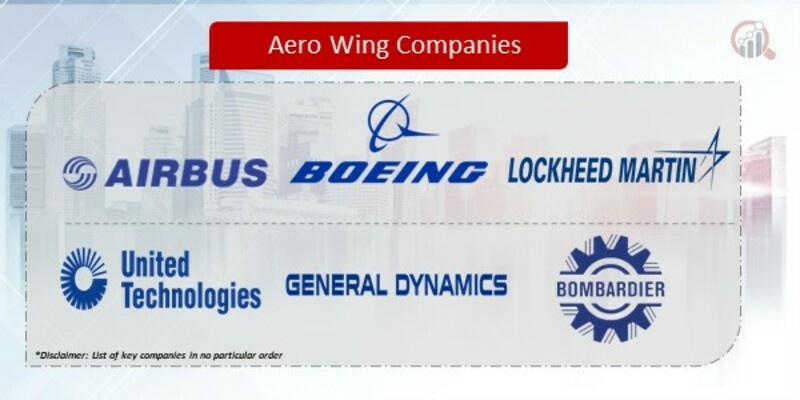 Aero Wing Companies

AIRBUS

BOEING

LOCKHEED MARTIN

United Technologies

GENERAL DYNAMICS

BOMBARDIER

*Disclaimer: List of key companies in no particular order