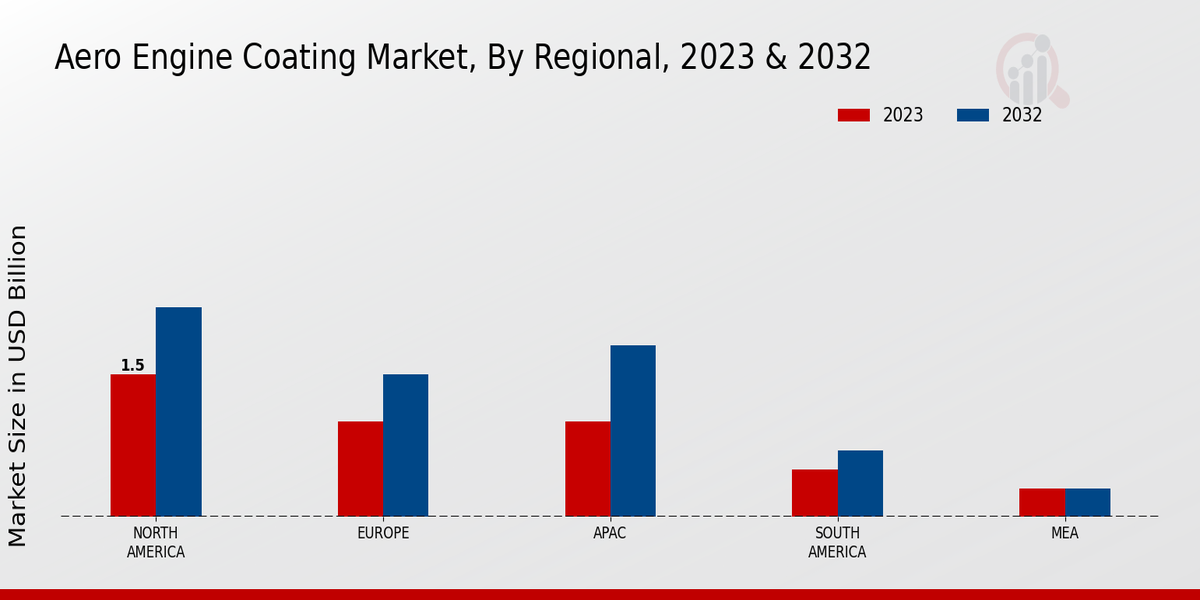 Aero Engine Coating Market, By Regional, 2023 & 2032

2023
2032

Market Size in USD Billion

1.5

NORTH AMERICA
EUROPE
APAC
SOUTH AMERICA
MEA