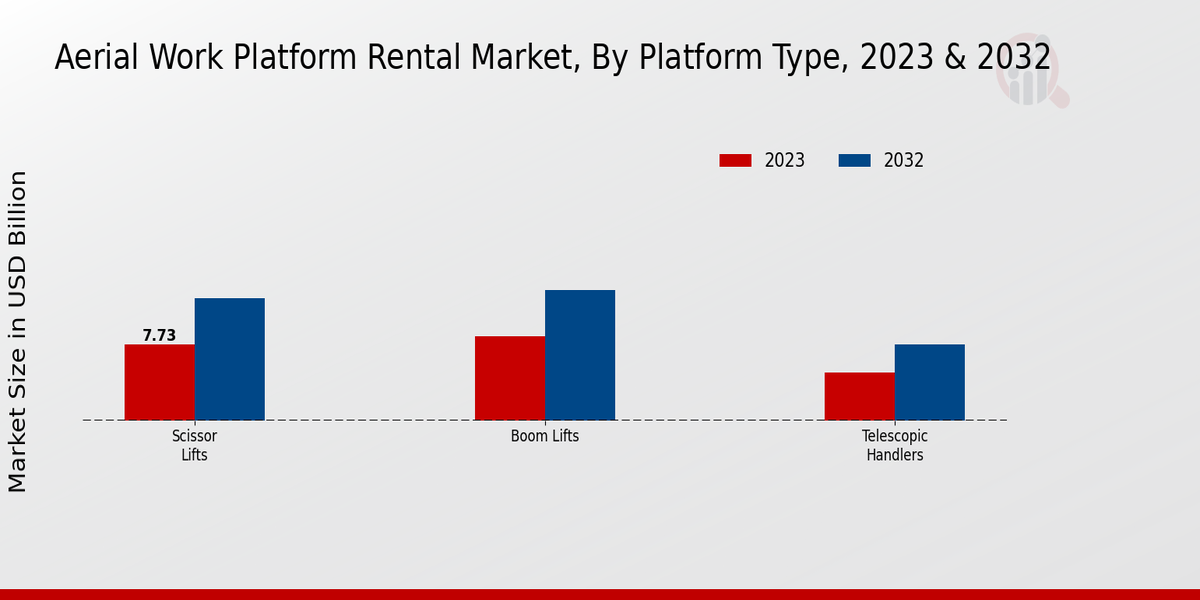 Aerial Work Platform Rental Market, By Platform Type, 2023 & 2032

2023
2032

Market Size in USD Billion

7.73

Scissor Lifts

Boom Lifts

Telescopic Handlers