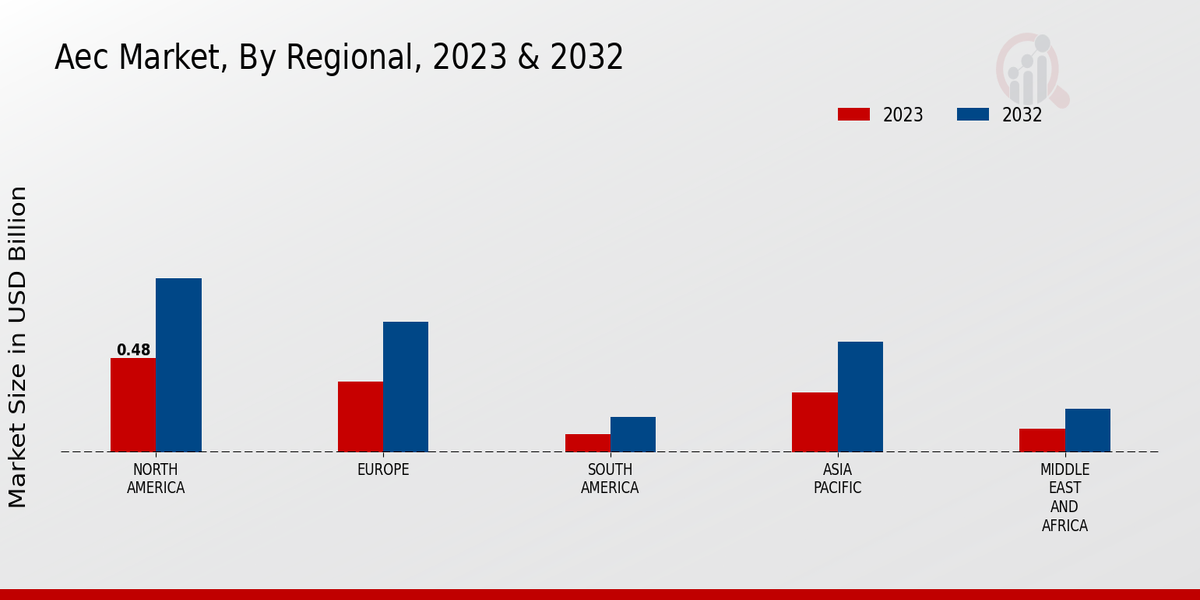 Aec Market, By Regional, 2023 & 2032

2023
2032

Market Size in USD Billion

0.48

NORTH AMERICA
EUROPE
SOUTH AMERICA
ASIA PACIFIC
MIDDLE EAST AND AFRICA