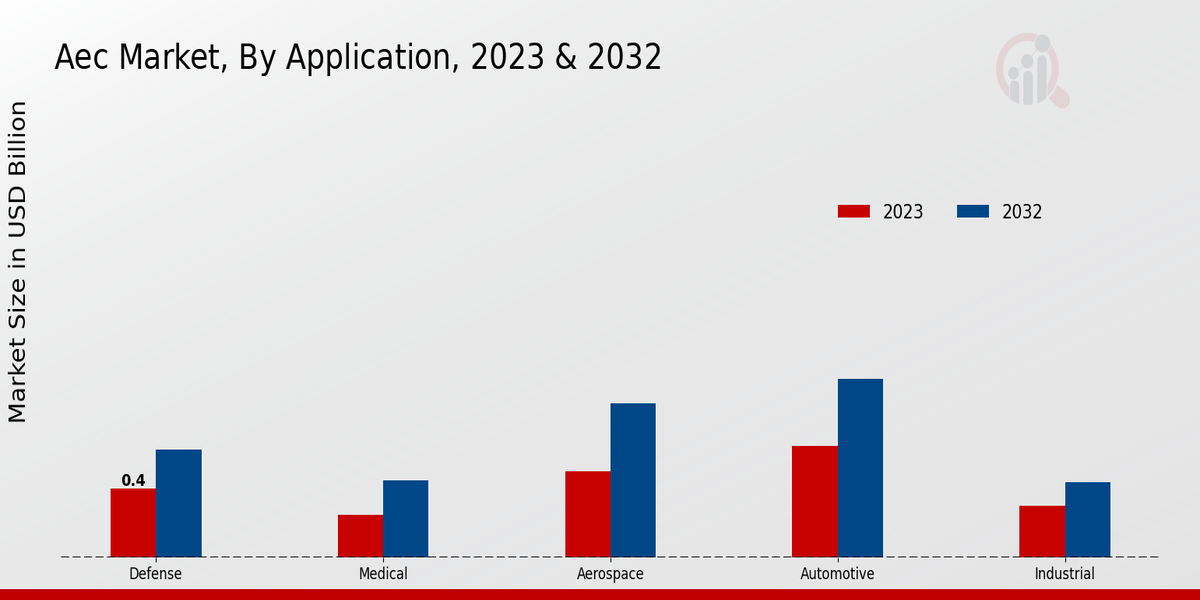 Aec Market, By Application, 2023 & 2032

Market Size in USD Billion

2023
2032

0.4

Defense
Medical
Aerospace
Automotive
Industrial