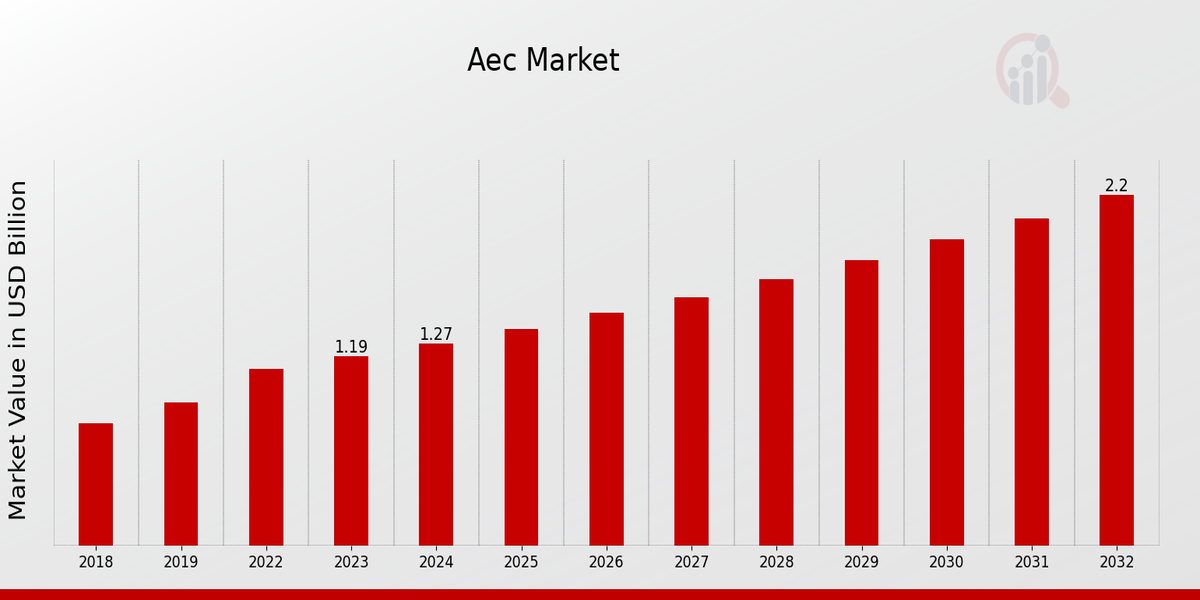 Aec Market

Market Value in USD Billion

1.19
1.27
2.2

2018
2019
2022
2023
2024
2025
2026
2027
2028
2029
2030
2031
2032