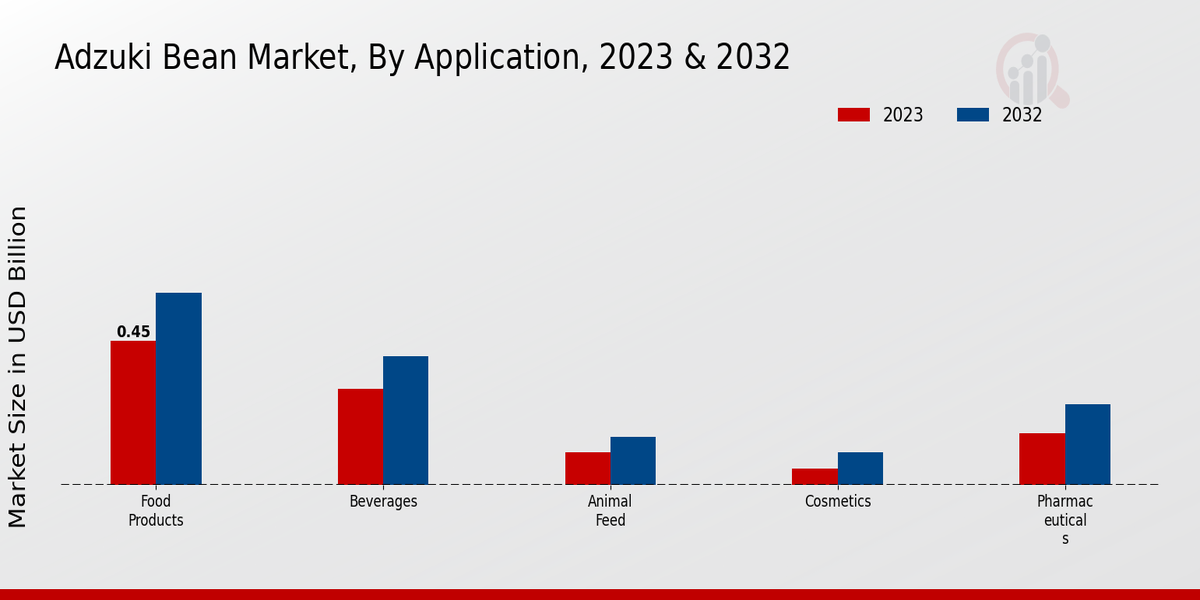 Adzuki Bean Market, By Application, 2023 & 2032

2023
2032

Market Size in USD Billion

0.45

Food Products
Beverages
Animal Feed
Cosmetics
Pharmac eutical s