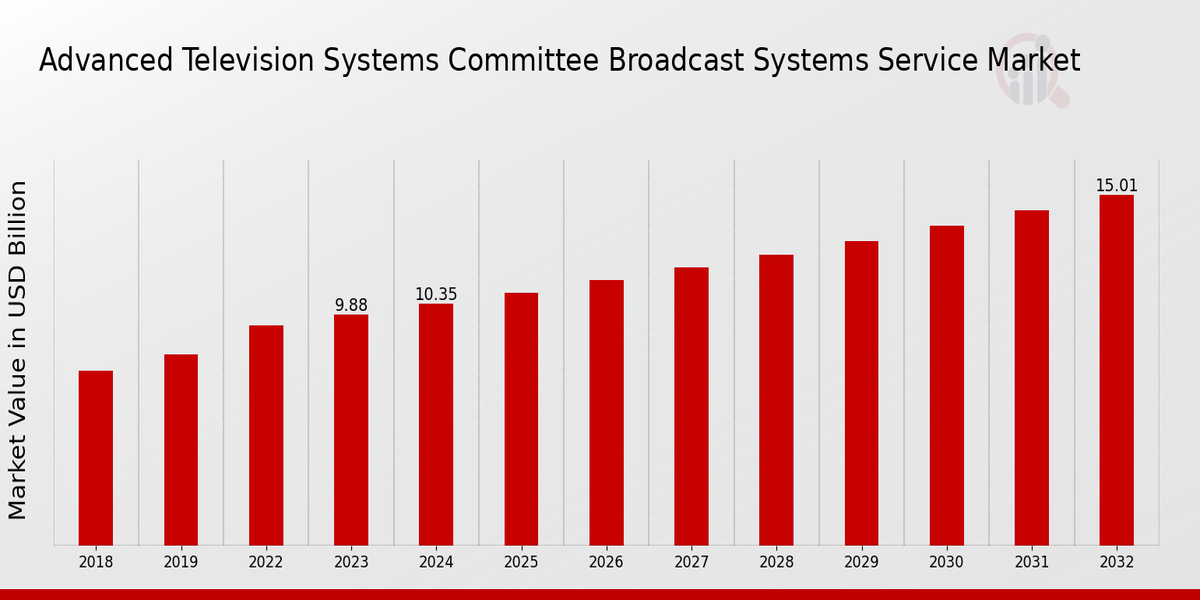 Advanced Television Systems Committee Broadcast Systems Service Market

Market Value in USD Billion

9.88
10.35
15.01

2018
2019
2022
2023
2024
2025
2026
2027
2028
2029
2030
2031
2032