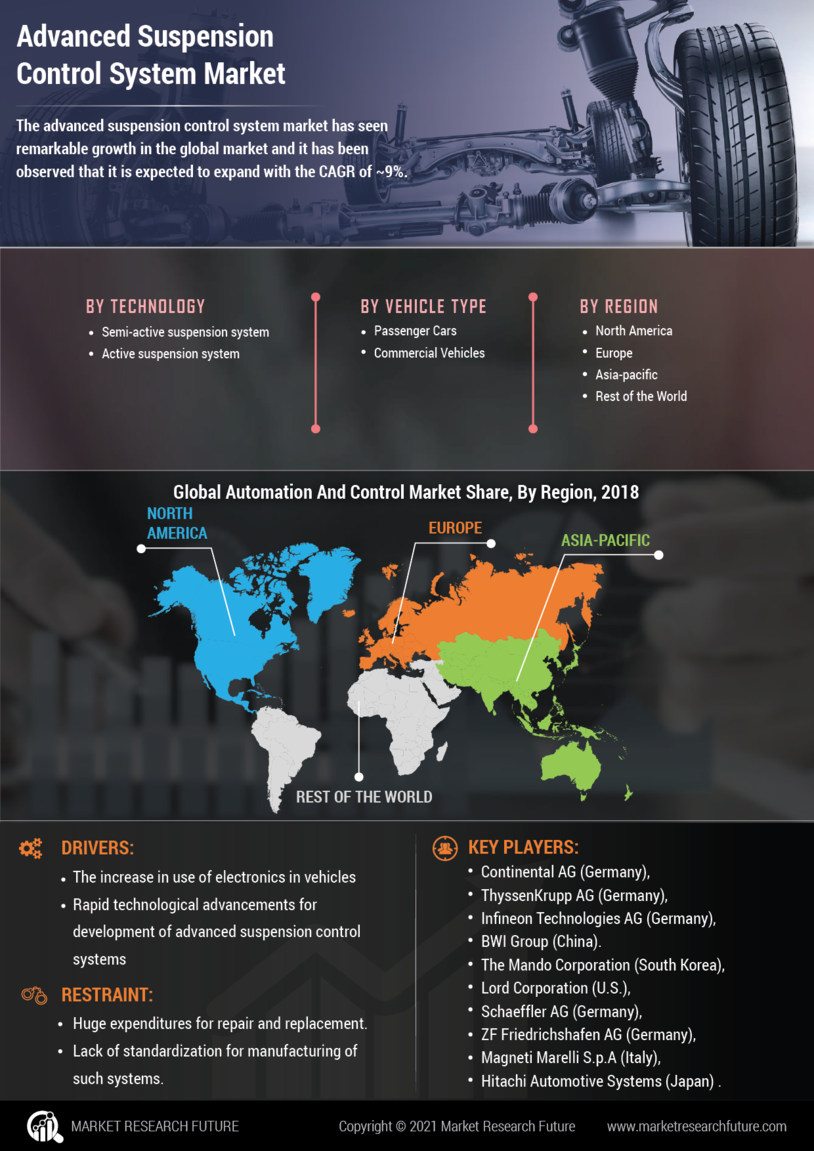 Advanced Suspension Control System Market

The advanced suspension control system market has seen remarkable growth in the global market and it has been observed that it is expected to expand with the CAGR of ~9%.

BY TECHNOLOGY
- Semi-active suspension system
- Active suspension system

BY VEHICLE TYPE
- Passenger Cars
- Commercial Vehicles

BY REGION
- North America
- Europe
- Asia-pacific
- Rest of the World

Global Automation And Control Market Share, By Region, 2018

NORTH AMERICA

EUROPE

ASIA-PACIFIC

REST OF THE WORLD

DRIVERS:
- The increase in use of electronics in vehicles
- Rapid technological advancements for development of advanced suspension control systems

RESTRAINT:
- Huge expenditures for repair and replacement.
- Lack of standardization for manufacturing of such systems.

KEY PLAYERS:
- Continental AG (Germany),
- ThyssenKrupp AG (Germany),
- Infineon Technologies AG (Germany),
- BWI Group (China).
- The Mando Corporation (South Korea),
- Lord Corporation (U.S.),
- Schaeffler AG (Germany),
- ZF Friedrichshafen AG (Germany),
- Magneti Marelli S.p.A (Italy),
- Hitachi Automotive Systems (Japan) .

MARKET RESEARCH FUTURE

Copyright © 2021 Market Research Future

www.marketresearchfuture.com