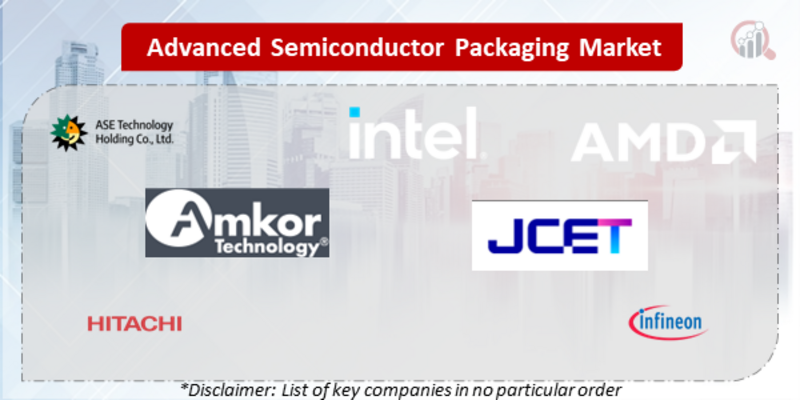 Advanced Semiconductor Packaging Market

ASE Technology Holding Co., Ltd.

intel.

AMD

Amkor Technology®

JCET

HITACHI

infineon

*Disclaimer: List of key companies in no particular order