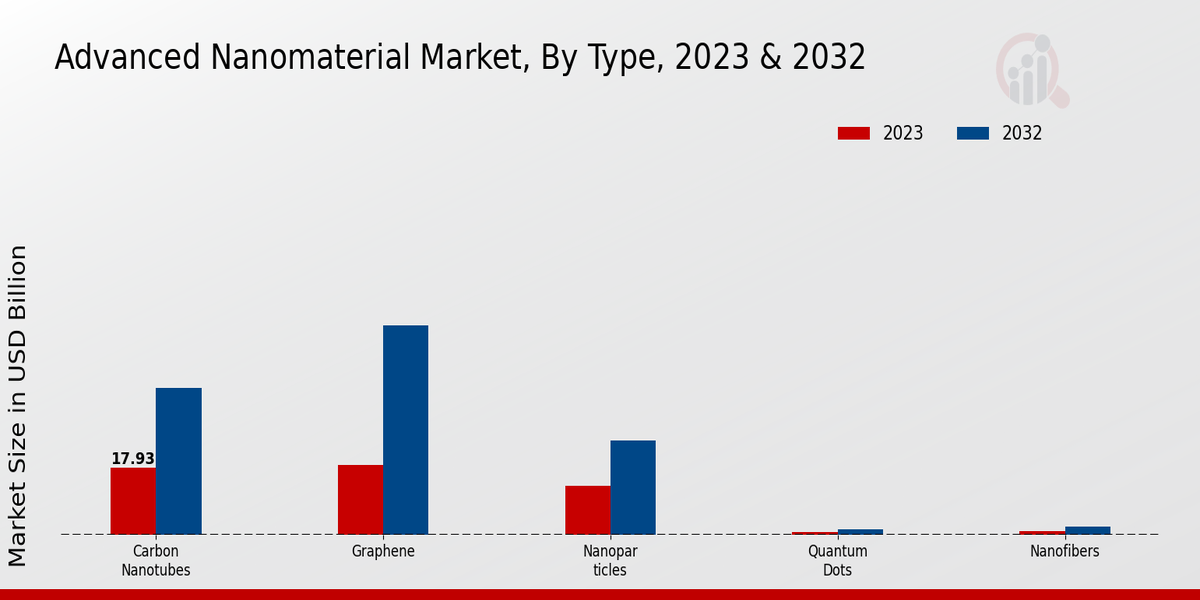 Advanced Nanomaterial Market, By Type, 2023 & 2032

2023
2032

Market Size in USD Billion

17.93

Carbon Nanotubes

Graphene

Nanopar ticles

Quantum Dots

Nanofibers