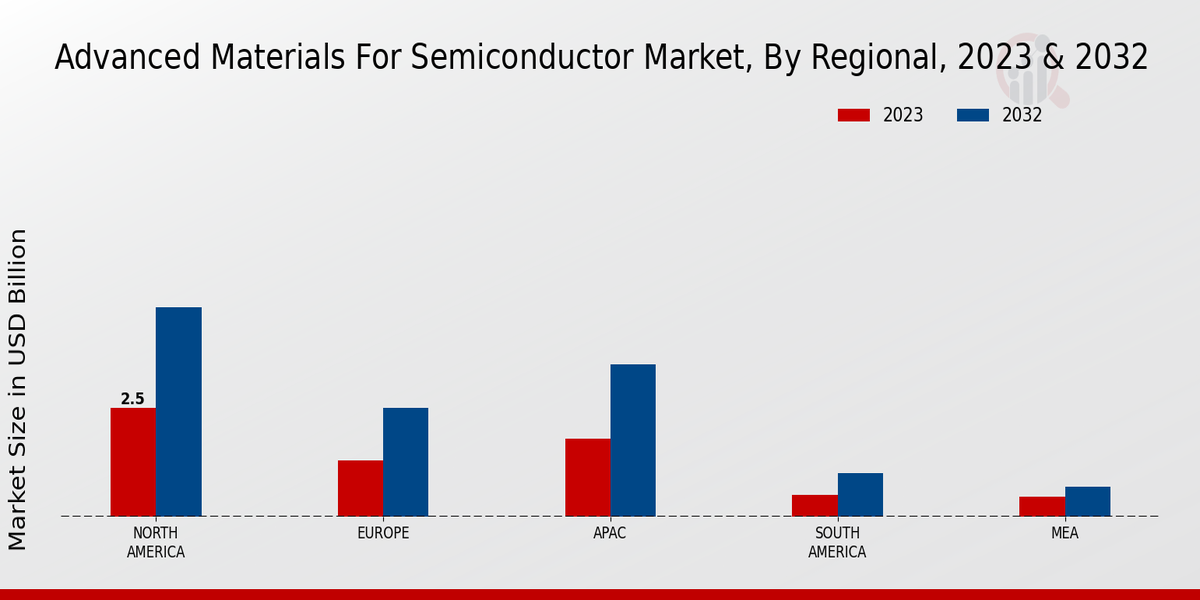 Advanced Materials For Semiconductor Market, By Regional, 2023 & 2032

2023
2032

Market Size in USD Billion

2.5

NORTH AMERICA
EUROPE
APAC
SOUTH AMERICA
MEA