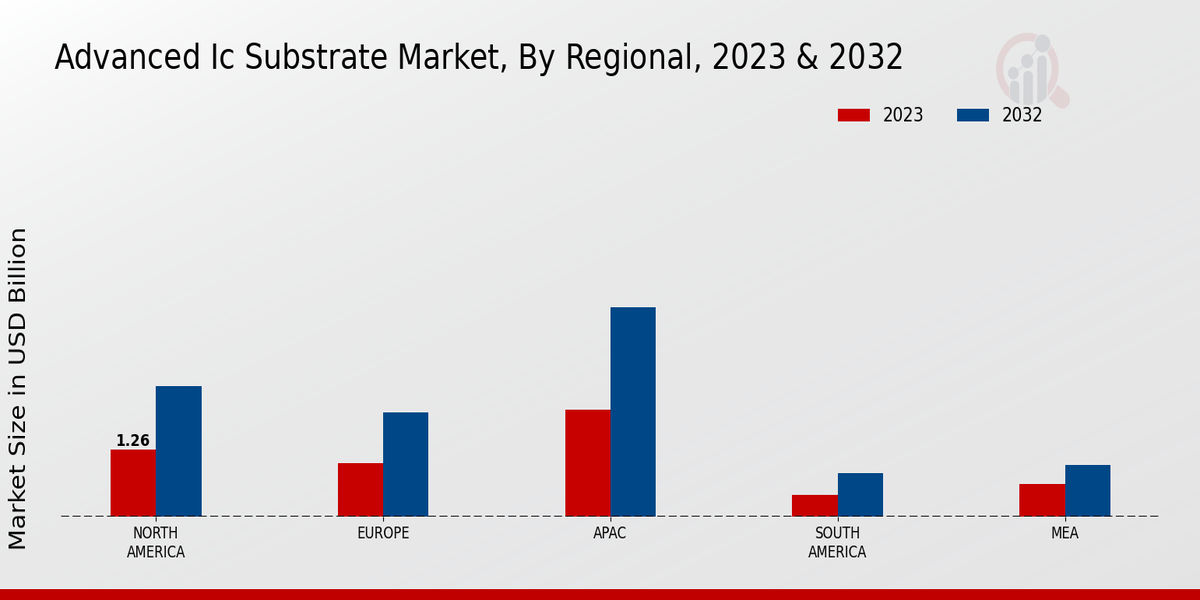 Advanced Ic Substrate Market, By Regional, 2023 & 2032

2023
2032

Market Size in USD Billion

1.26

NORTH AMERICA
EUROPE
APAC
SOUTH AMERICA
MEA