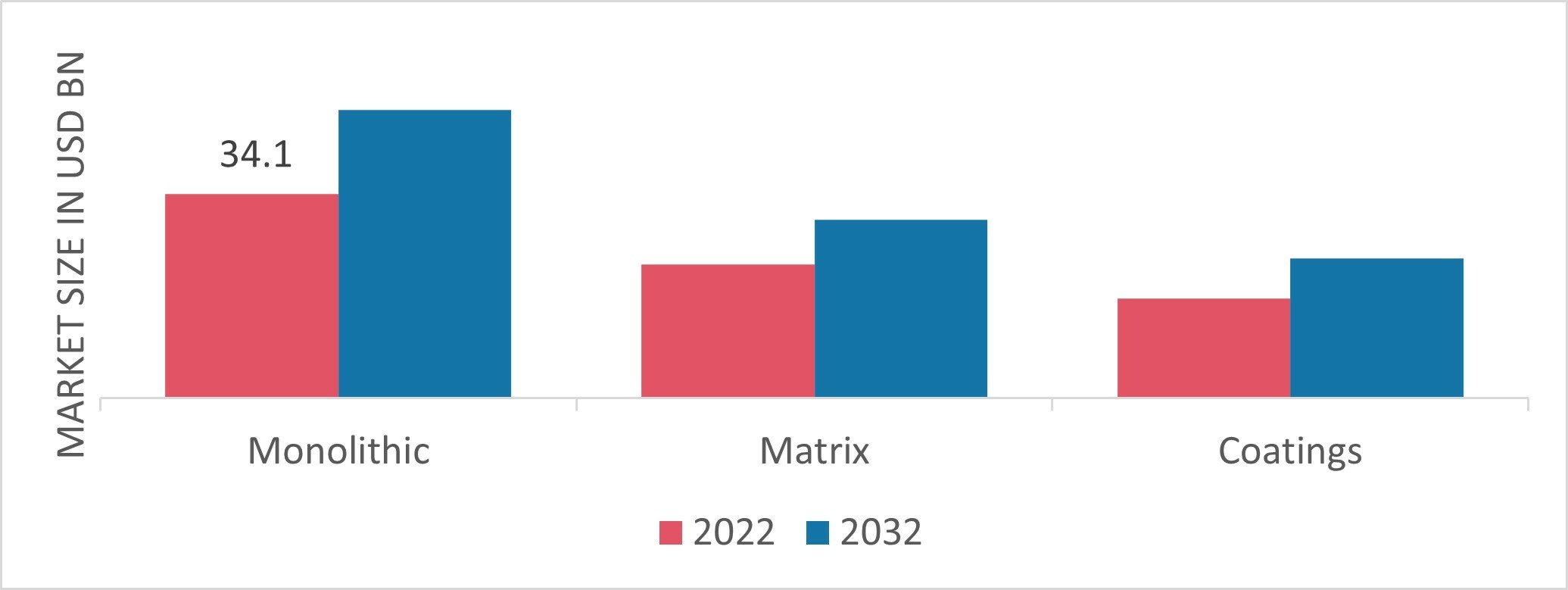 MARKET SIZE IN USD BN

34.1

Monolithic Matrix Coatings

2022 2032