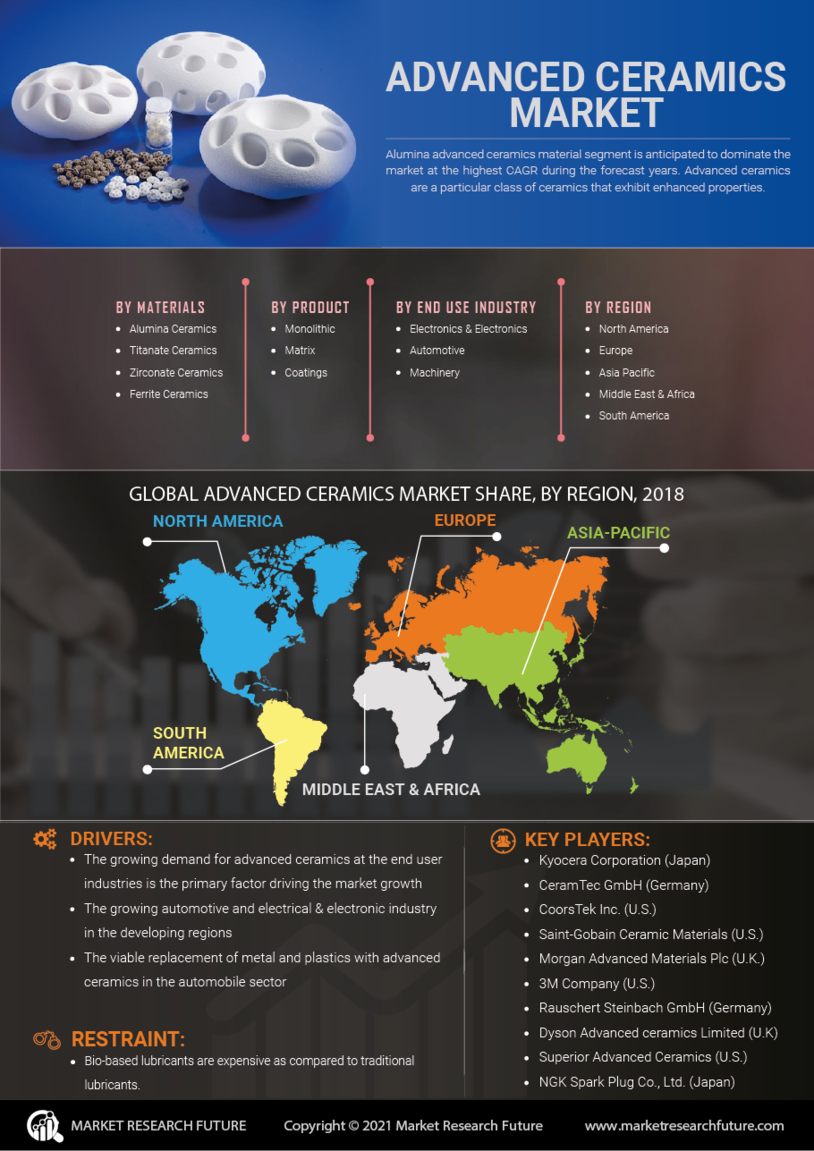 ADVANCED CERAMICS MARKET

Alumina advanced ceramics material segment is anticipated to dominate the market at the highest CAGR during the forecast years. Advanced ceramics are a particular class of ceramics that exhibit enhanced properties.

BY MATERIALS
- Alumina Ceramics
- Titanate Ceramics
- Zirconate Ceramics
- Ferrite Ceramics

BY PRODUCT
- Monolithic
- Matrix
- Coatings

BY END USE INDUSTRY
- Electronics & Electronics
- Automotive
- Machinery

BY REGION
- North America
- Europe
- Asia Pacific
- Middle East & Africa
- South America

GLOBAL ADVANCED CERAMICS MARKET SHARE, BY REGION, 2018

NORTH AMERICA
EUROPE
ASIA-PACIFIC
SOUTH AMERICA
MIDDLE EAST & AFRICA

DRIVERS:
- The growing demand for advanced ceramics at the end user industries is the primary factor driving the market growth
- The growing automotive and electrical & electronic industry in the developing regions
- The viable replacement of metal and plastics with advanced ceramics in the automobile sector

RESTRAINT:
- Bio-based lubricants are expensive as compared to traditional lubricants.

KEY PLAYERS:
- Kyocera Corporation (Japan)
- CeramTec GmbH (Germany)
- CoorsTek Inc. (U.S.)
- Saint-Gobain Ceramic Materials (U.S.)
- Morgan Advanced Materials Plc (U.K.)
- 3M Company (U.S.)
- Rauschert Steinbach GmbH (Germany)
- Dyson Advanced ceramics Limited (U.K)
- Superior Advanced Ceramics (U.S.)
- NGK Spark Plug Co., Ltd. (Japan)

MARKET RESEARCH FUTURE
Copyright © 2021 Market Research Future
www.marketresearchfuture.com