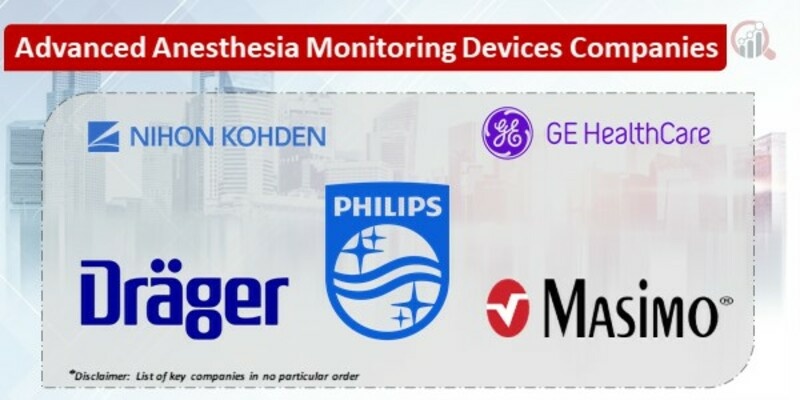 Advanced Anesthesia Monitoring Devices Companies

NIHON KOHDEN

GE HealthCare

PHILIPS

Dräger

MASIMO®

*Disclaimer: List of key companies in no particular order