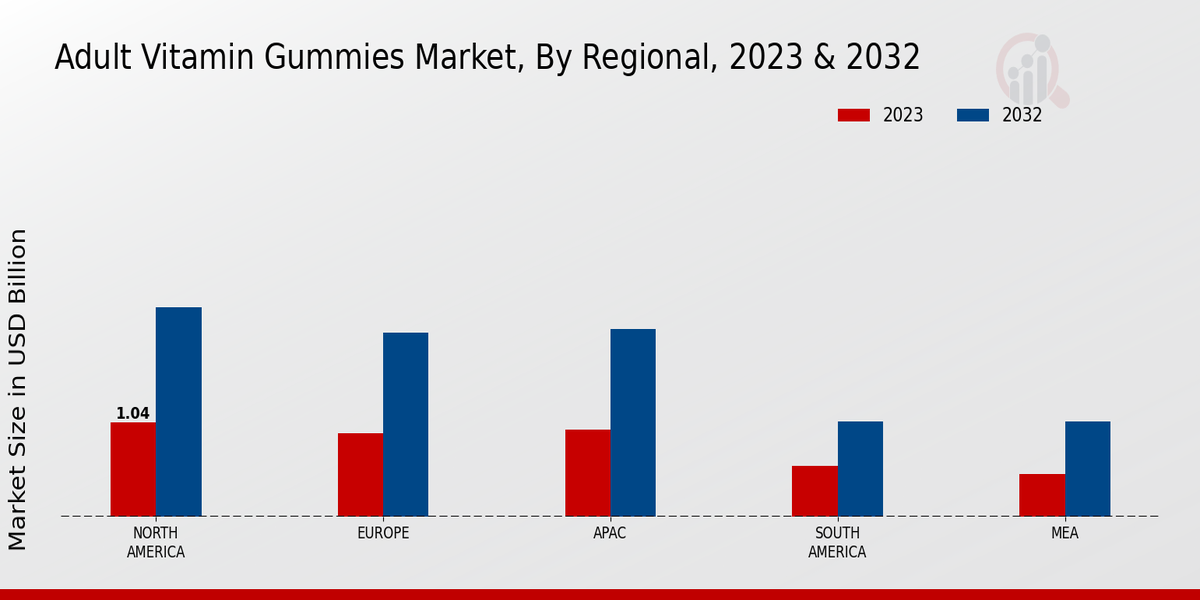 Adult Vitamin Gummies Market, By Regional, 2023 & 2032

2023
2032

Market Size in USD Billion

1.04

NORTH AMERICA
EUROPE
APAC
SOUTH AMERICA
MEA