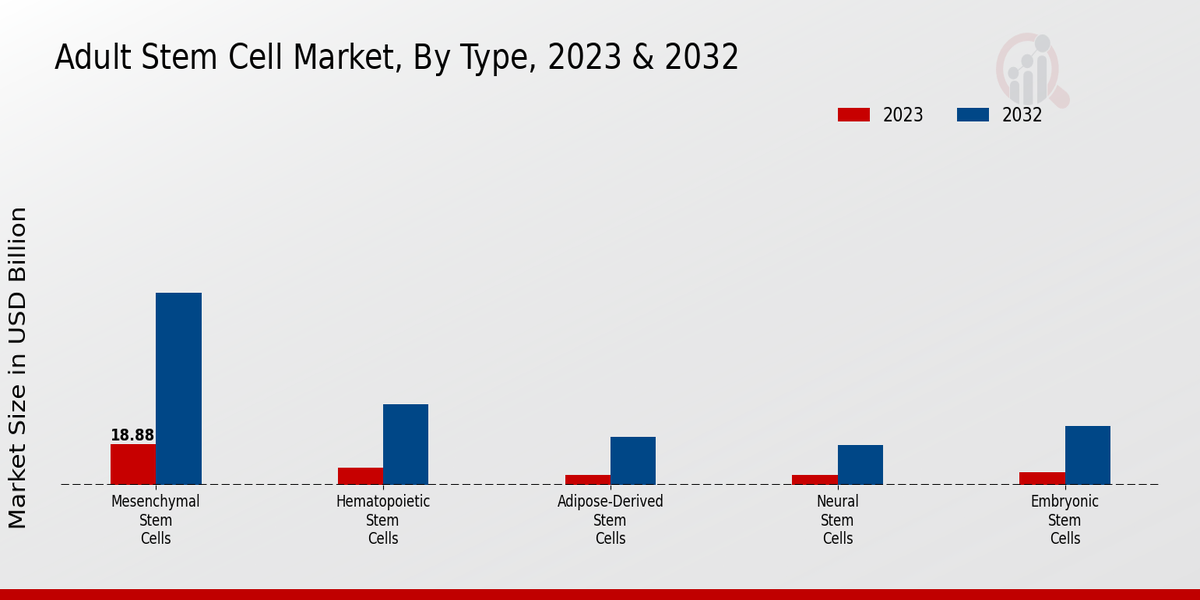 Adult Stem Cell Market, By Type, 2023 & 2032

2023
2032

Market Size in USD Billion

18.88

Mesenchymal Stem Cells

Hematopoietic Stem Cells

Adipose-Derived Stem Cells

Neural Stem Cells

Embryonic Stem Cells