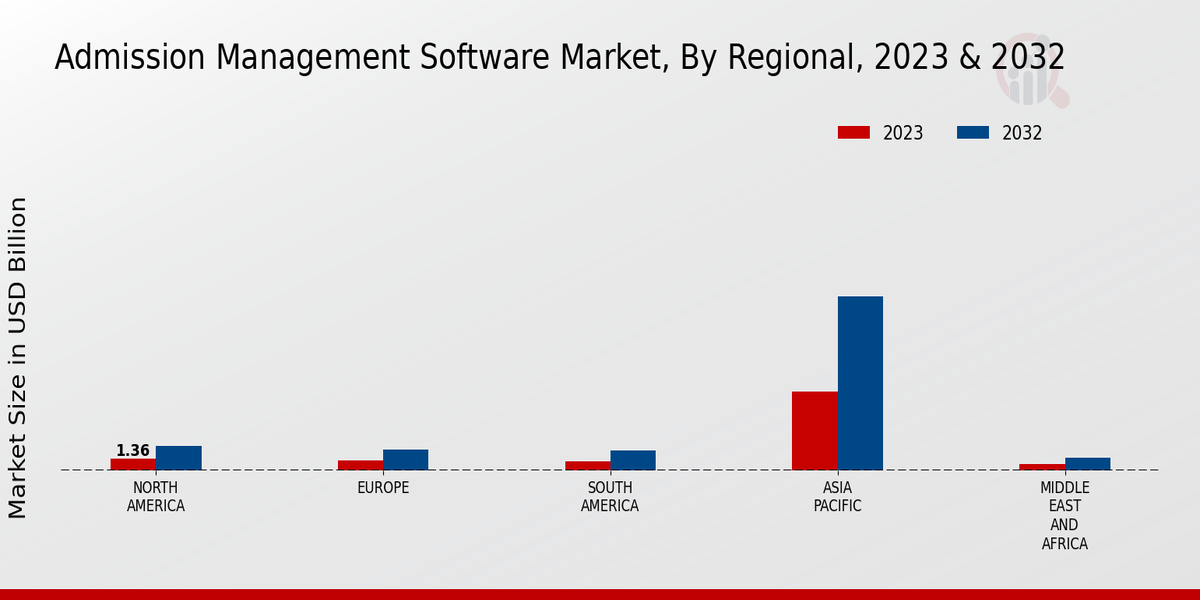 Admission Management Software Market, By Regional, 2023 & 2032

2023 2032

Market Size in USD Billion

1.36

NORTH AMERICA

EUROPE

SOUTH AMERICA

ASIA PACIFIC

MIDDLE EAST AND AFRICA