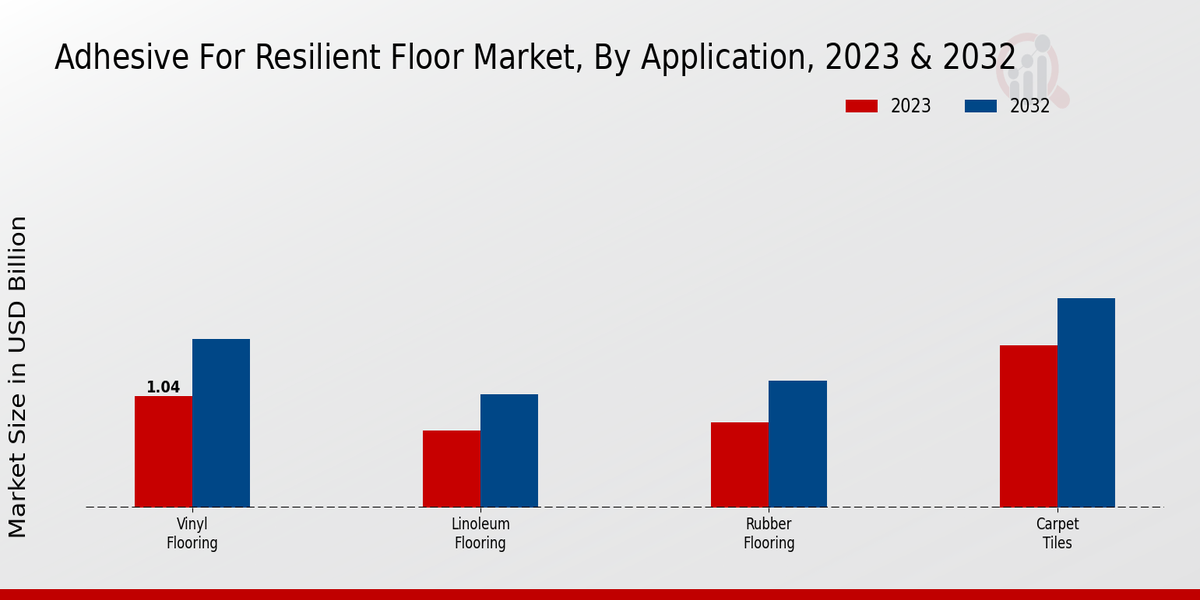 Adhesive For Resilient Floor Market, By Application, 2023 & 2032

2023
2032

Market Size in USD Billion

1.04

Vinyl Flooring
Linoleum Flooring
Rubber Flooring
Carpet Tiles