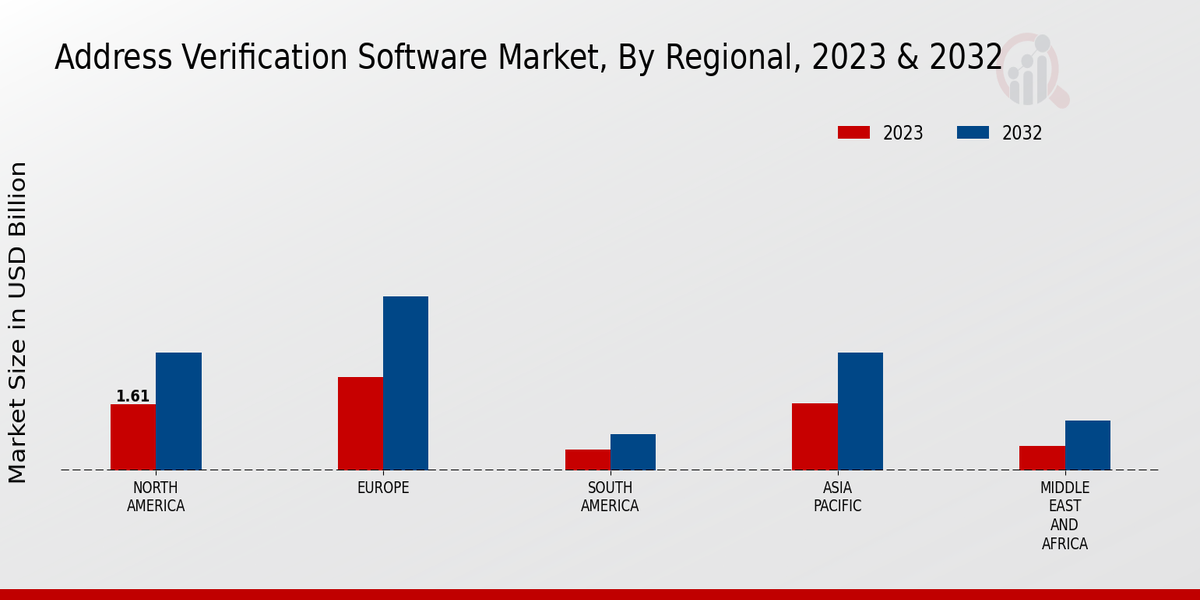 Address Verification Software Market, By Regional, 2023 & 2032

2023
2032

Market Size in USD Billion

1.61

NORTH AMERICA
EUROPE
SOUTH AMERICA
ASIA PACIFIC
MIDDLE EAST AND AFRICA