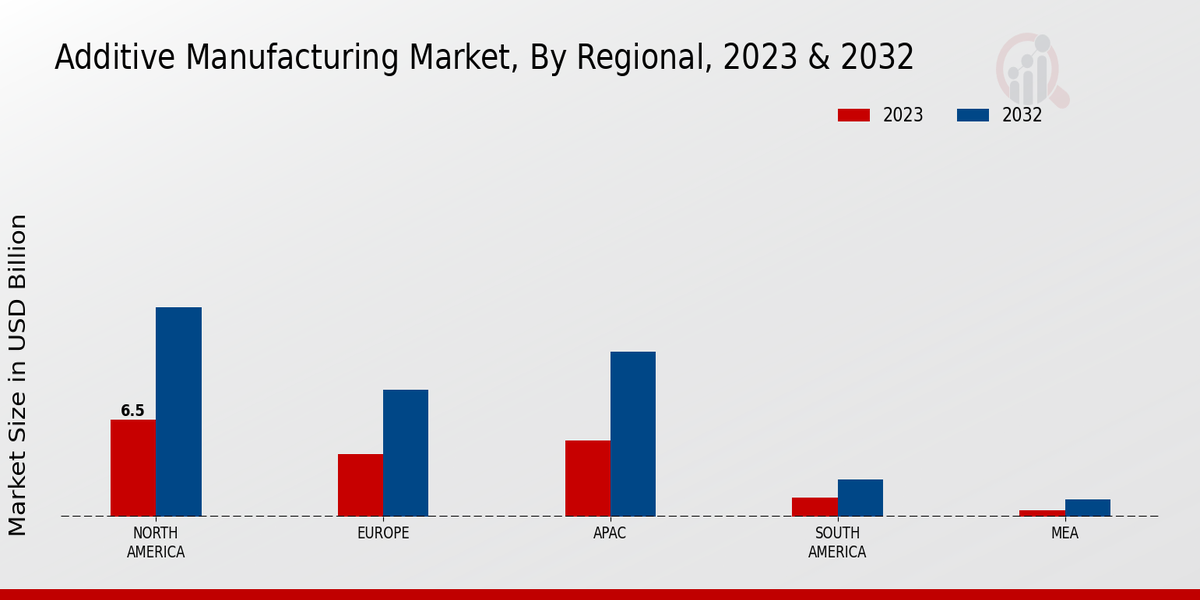 Additive Manufacturing Market, By Regional, 2023 & 2032

2023
2032

Market Size in USD Billion

6.5

NORTH AMERICA
EUROPE
APAC
SOUTH AMERICA
MEA