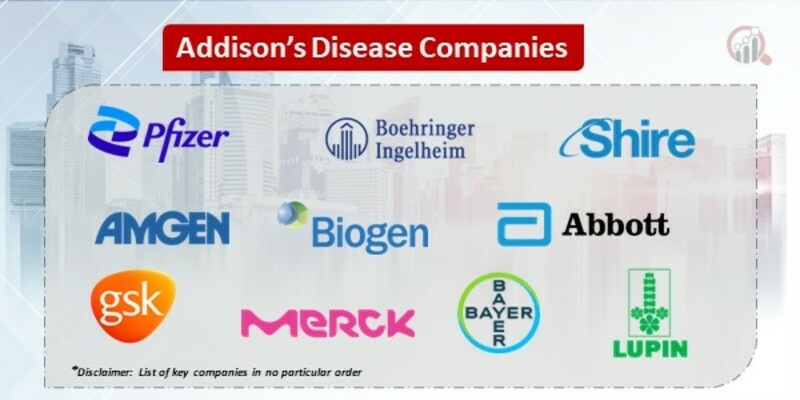 Addison's Disease Companies

Pfizer

Boehringer Ingelheim

Shire

AMGEN

Biogen

Abbott

gsk

MERCK

BAYER
BAYER

LUPIN

*Disclaimer: List of key companies in no particular order