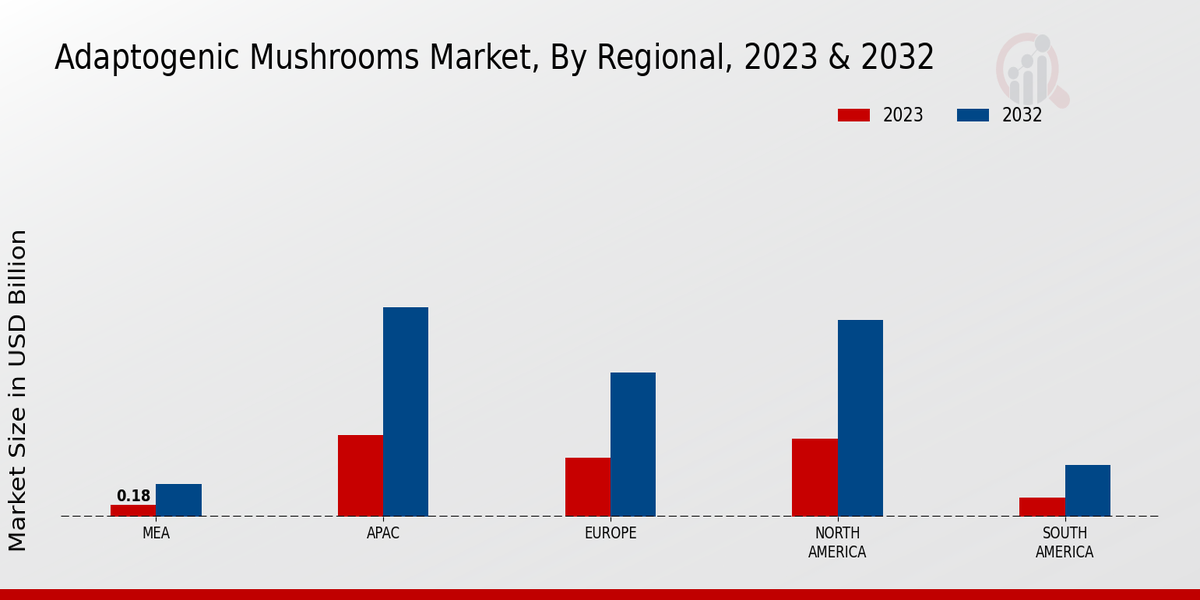 Adaptogenic Mushrooms Market, By Regional, 2023 & 2032

2023
2032

Market Size in USD Billion

0.18

MEA
APAC
EUROPE
NORTH AMERICA
SOUTH AMERICA