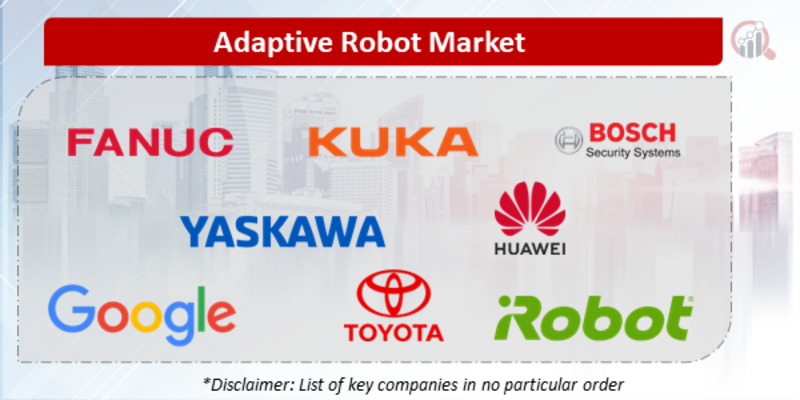 Adaptive Robot Market

FANUC

KUKA

BOSCH
Security Systems

YASKAWA

HUAWEI

Google

TOYOTA

iRobot

*Disclaimer: List of key companies in no particular order