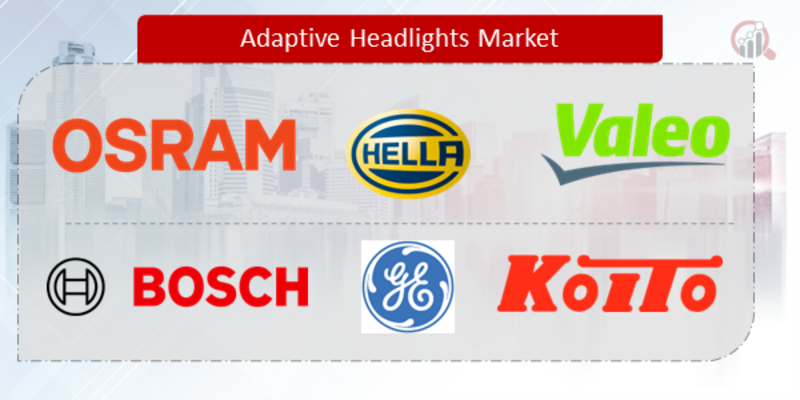 Adaptive Headlights Market

OSRAM

HELLA

Valeo

BOSCH

GE

KOITO