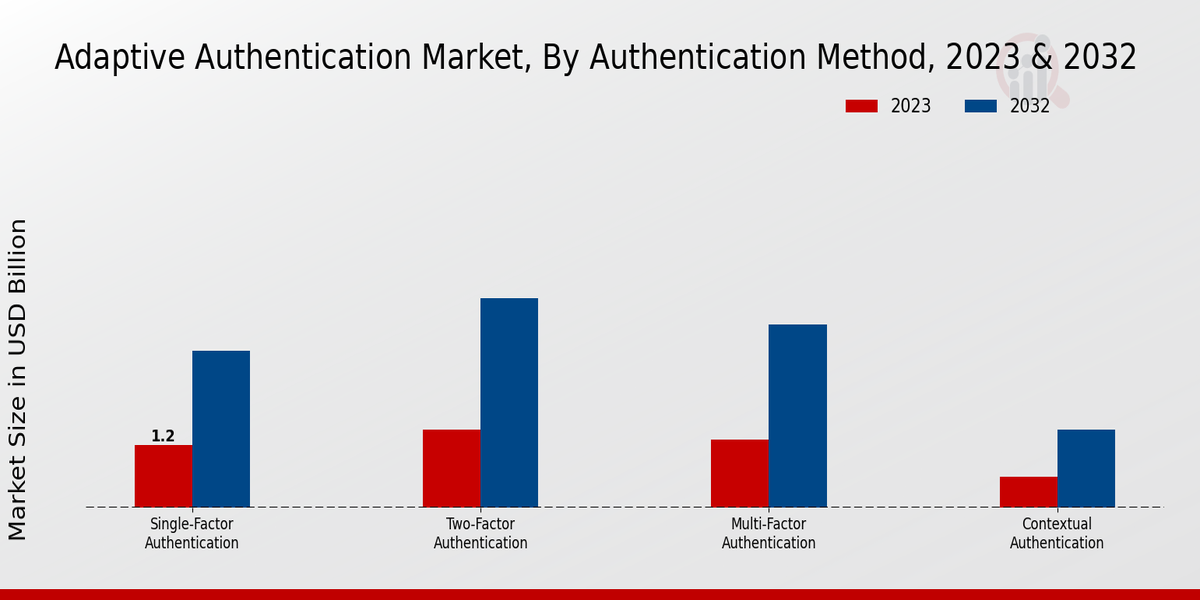 Adaptive Authentication Market, By Authentication Method, 2023 & 2032

2023
2032

Market Size in USD Billion

1.2

Single-Factor Authentication
Two-Factor Authentication
Multi-Factor Authentication
Contextual Authentication