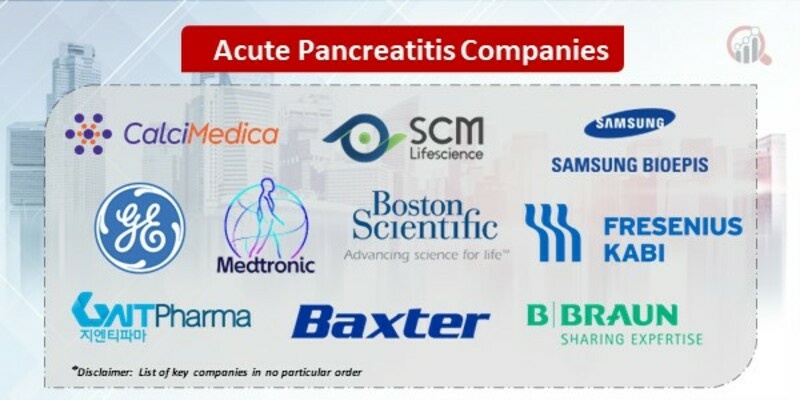 Acute Pancreatitis Companies

CalciMedica

SCM Lifescience

SAMSUNG

SAMSUNG BIOEPIS

GE

Medtronic

Boston Scientific
Advancing science for life™

FRESENIUS KABI

GNTPharma
지엔티파마

Baxter

B|BRAUN
SHARING EXPERTISE

*Disclaimer: List of key companies in no particular order