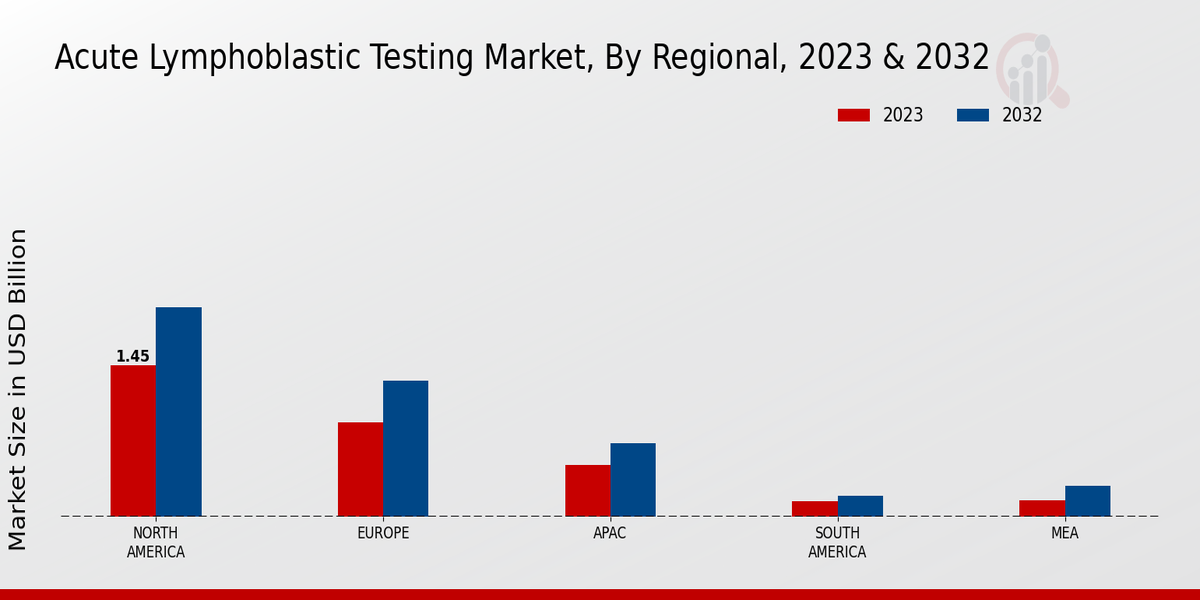 Acute Lymphoblastic Testing Market, By Regional, 2023 & 2032

2023
2032

Market Size in USD Billion

1.45

NORTH AMERICA
EUROPE
APAC
SOUTH AMERICA
MEA